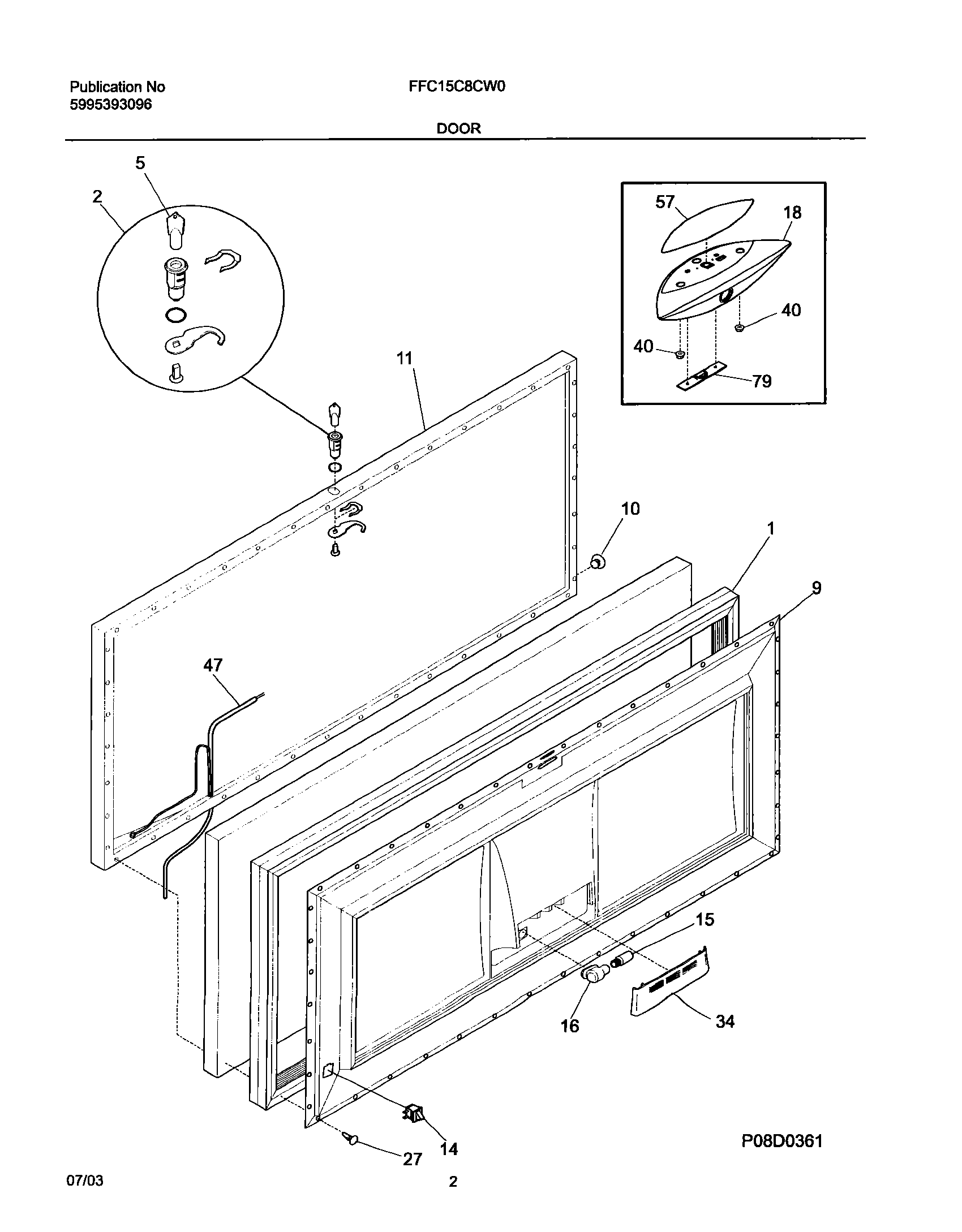 Publication No
5995393096

FFC15C8CW0

DOOR

5
2
57
18
40
40
79
11
10
1
9
47
15
16
34
14
27

P08D0361

07/03

2