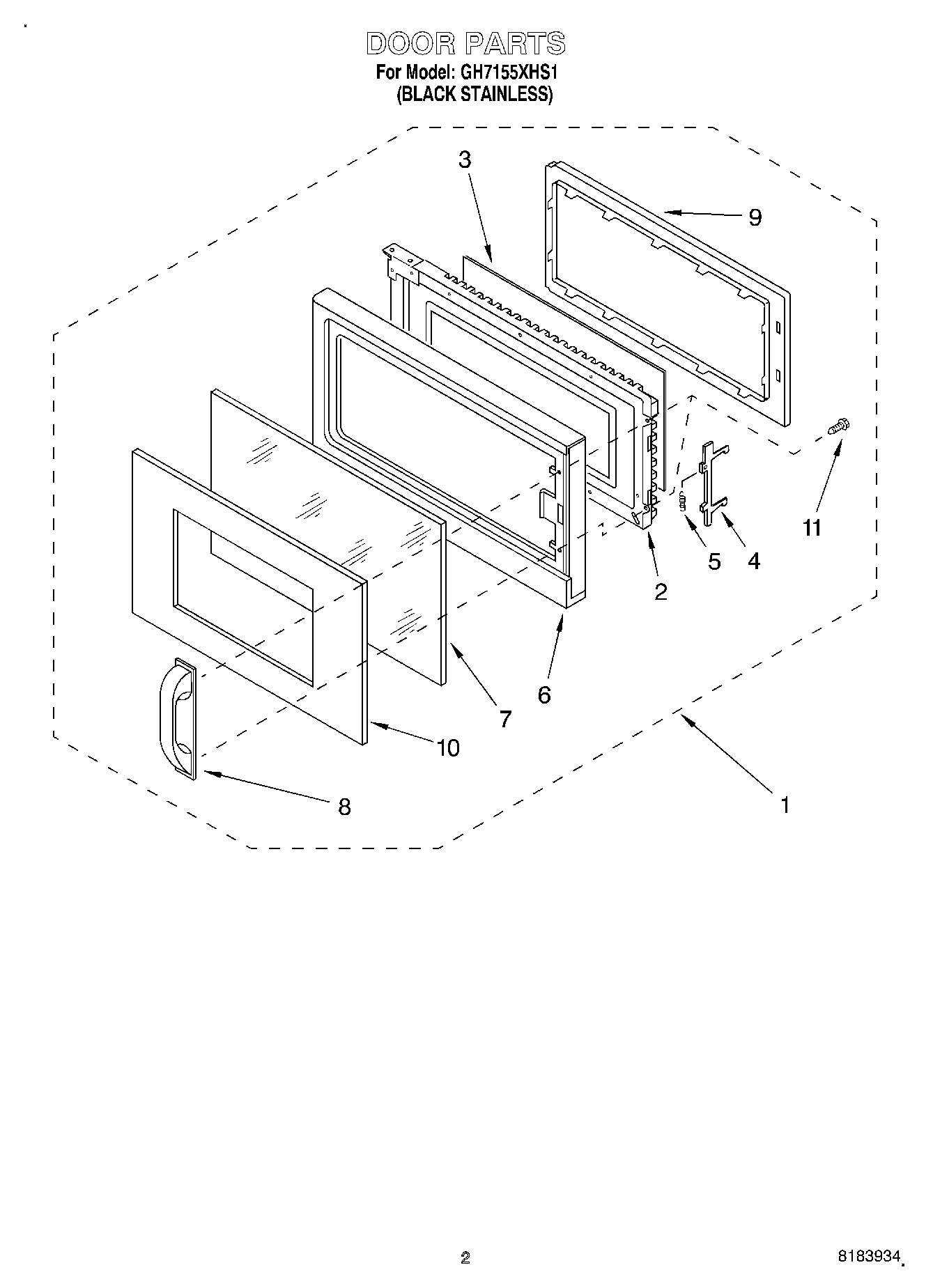 DOOR PARTS
For Model: GH7155XHS1
(BLACK STAINLESS)

3
9
11
5
4
2
6
7
10
8
1

2

8183934