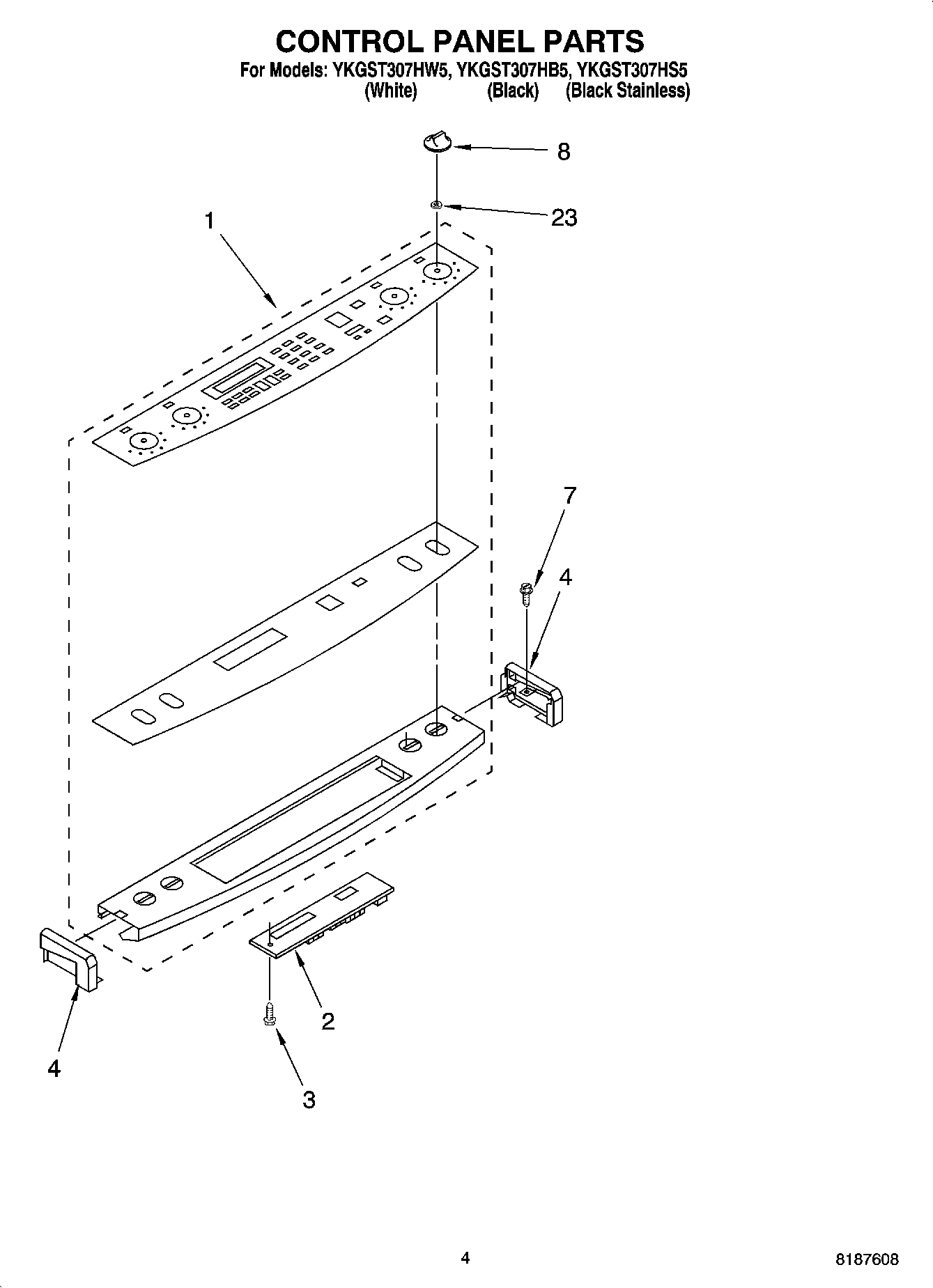 CONTROL PANEL PARTS
For Models: YKGST307HW5, YKGST307HB5, YKGST307HS5
(White) (Black) (Black Stainless)

8
23
1
7
4
2
4
3

4
8187608