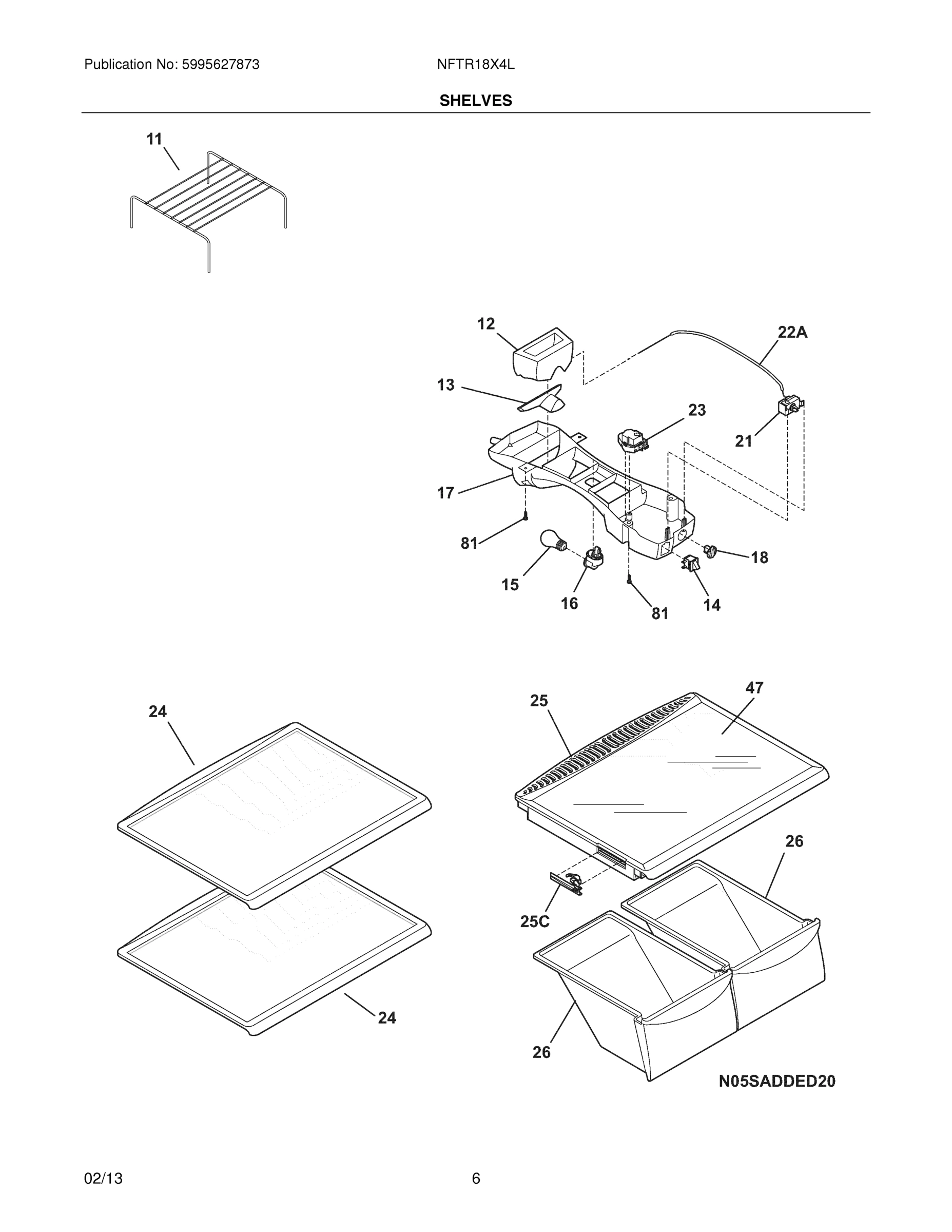 Publication No: 5995627873

NFTR18X4L

SHELVES

11

12

22A

13

23

21

17

81

18

15

16

81

14

24

25

47

26

25C

24

26

N05SADDED20

02/13

6