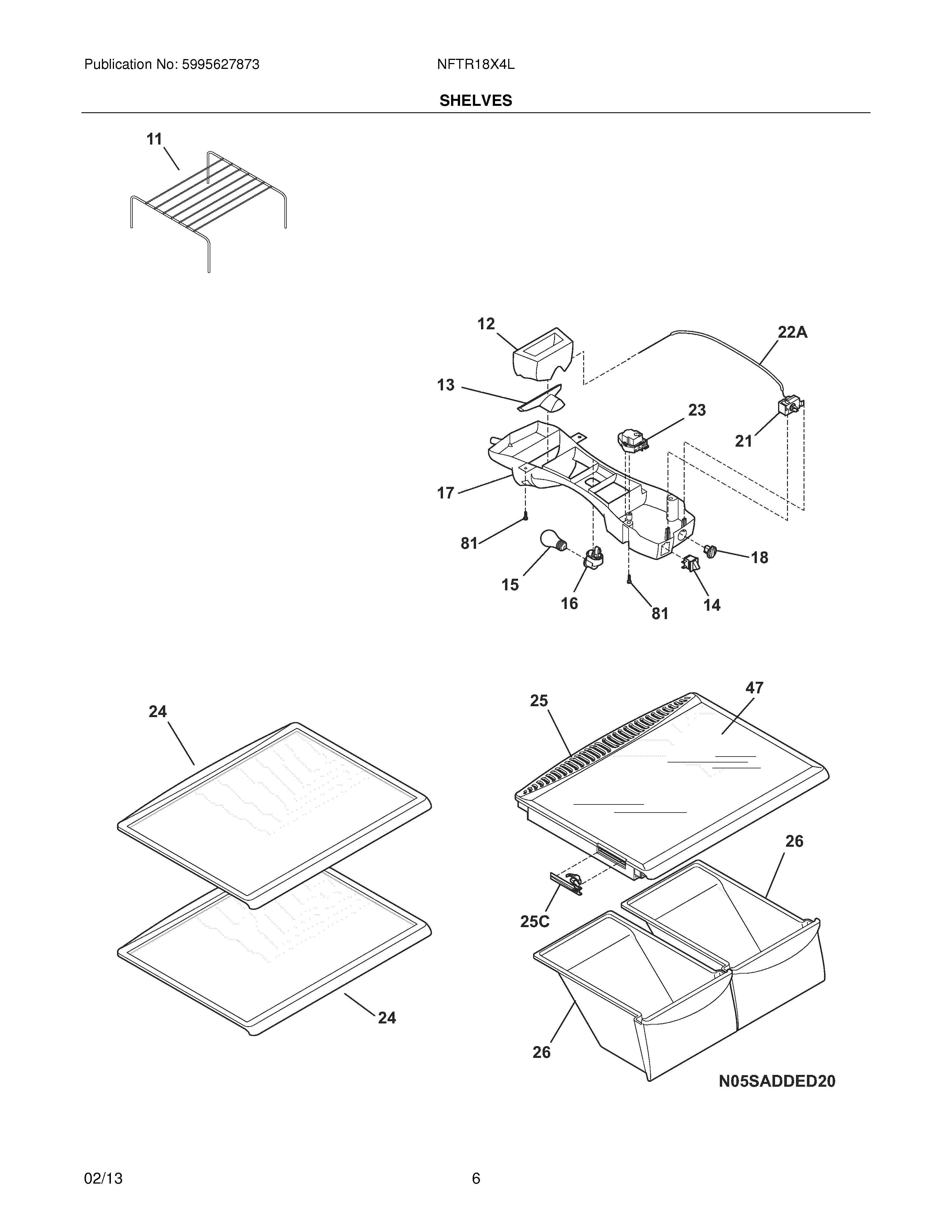 Publication No: 5995627873

NFTR18X4L

SHELVES

11

12

22A

13

23

21

17

81

18

15

16

81

14

24

25

47

26

25C

24

26

N05SADDED20

02/13

6