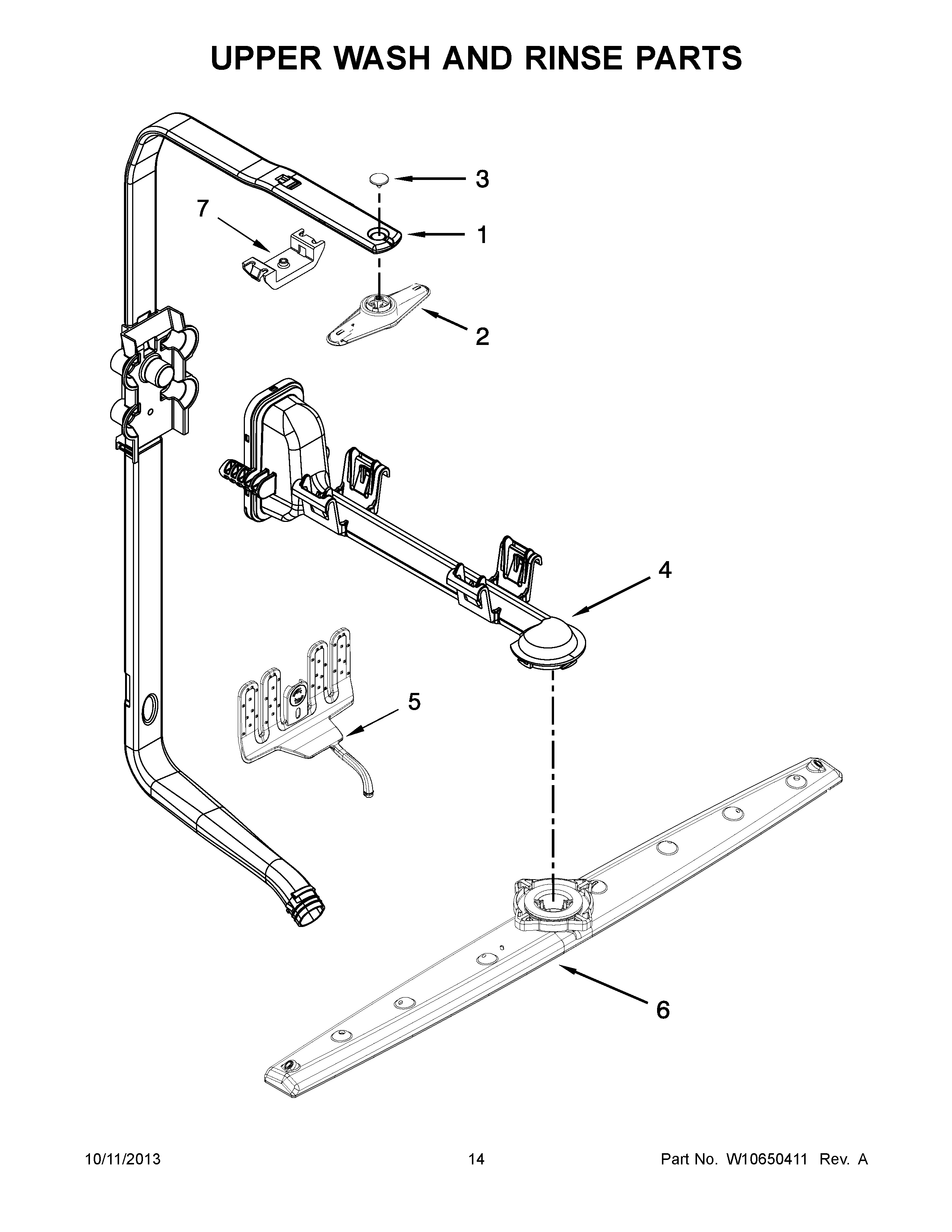 UPPER WASH AND RINSE PARTS

3
7
1
2
4
5
6

10/11/2013 14 Part No. W10650411 Rev. A