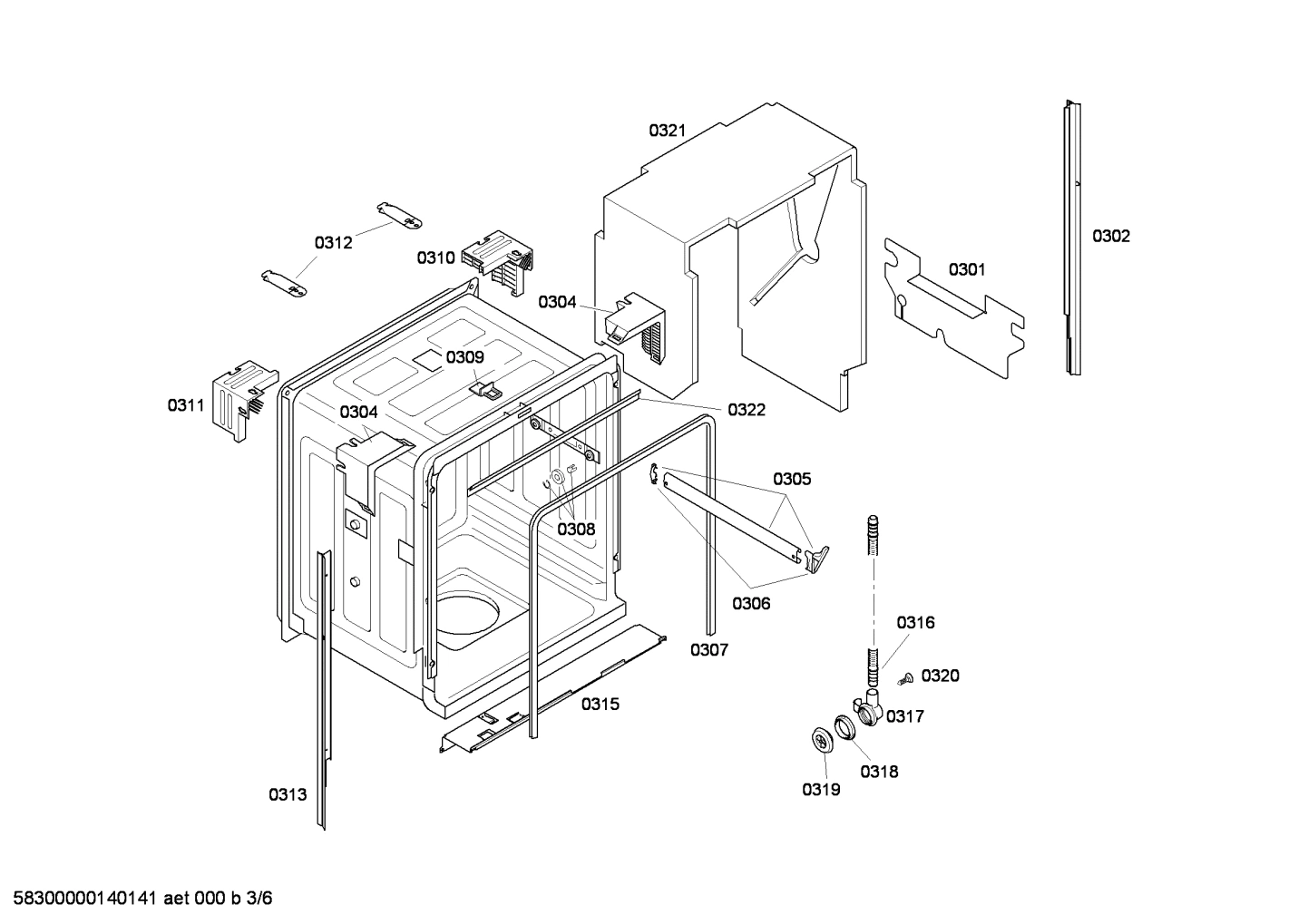 0321

0302

0312

0310

0301

0304

0309

0311

0304

0322

0305

0308

0306

0316

0307

0320

0315

0317

0318

0319

0313

58300000140141 aet 000 b 3/6