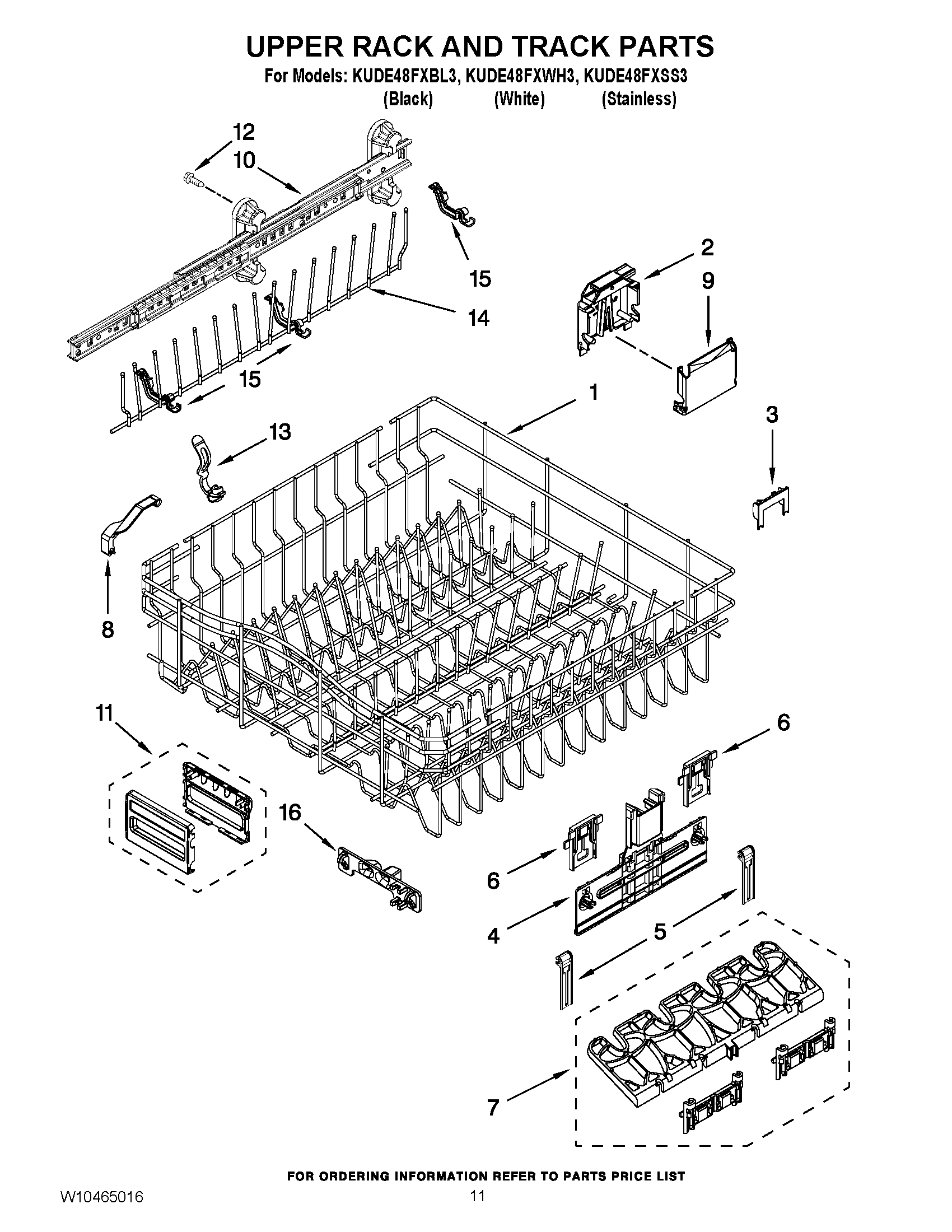 UPPER RACK AND TRACK PARTS
For Models: KUDE48FXBL3, KUDE48FXWH3, KUDE48FXSS3
(Black) (White) (Stainless)

12
10
15
2
9
14
15
1
3
13
8
11
6
16
6
4
5
7

FOR ORDERING INFORMATION REFER TO PARTS PRICE LIST

W10465016
11