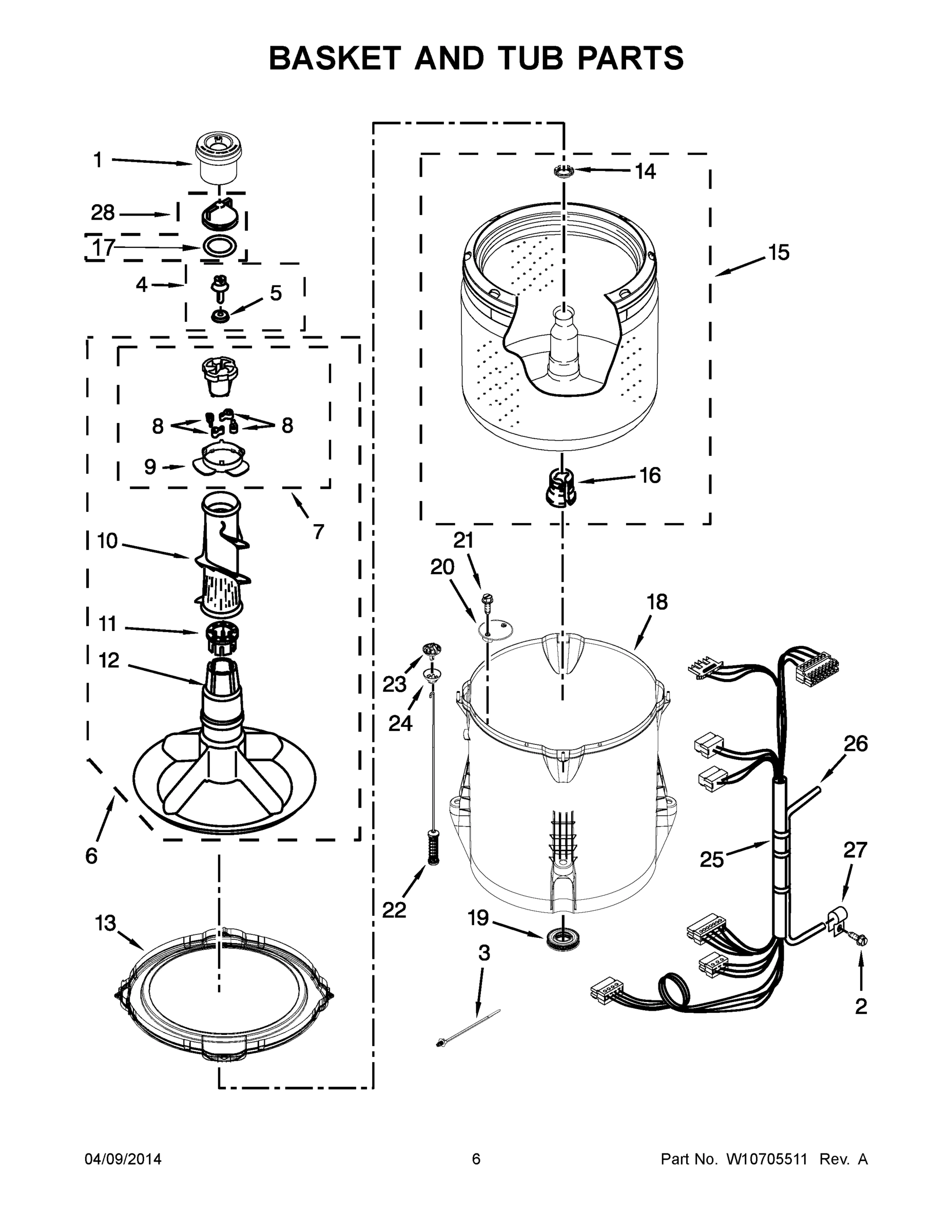 BASKET AND TUB PARTS

1
28
17
4
5
8
8
9
7
10
11
12
6
13
14
15
16
21
20
18
23
24
22
19
3
26
25
27
2

04/09/2014
6
Part No. W10705511 Rev. A