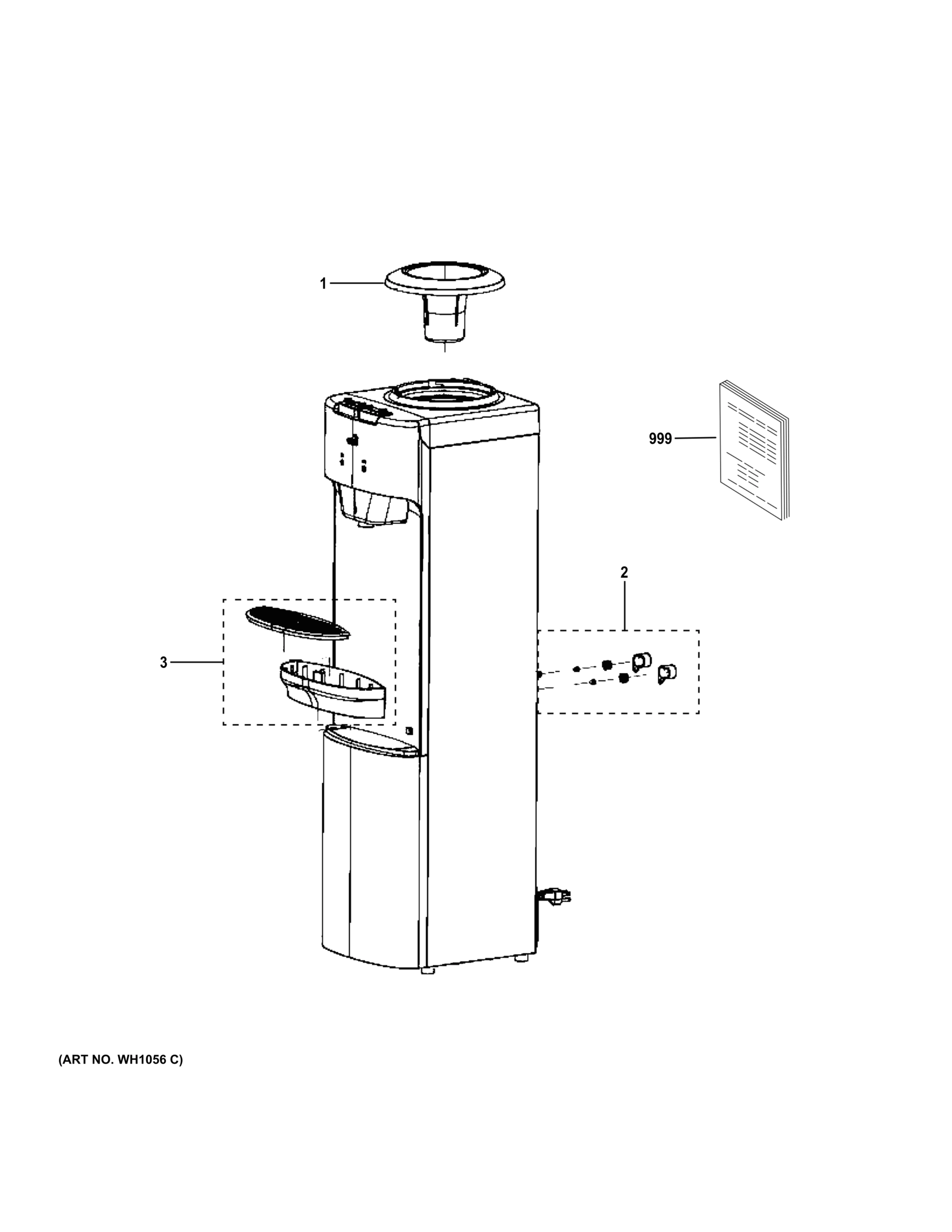 1

999

2

3

(ART NO. WH1056 C)