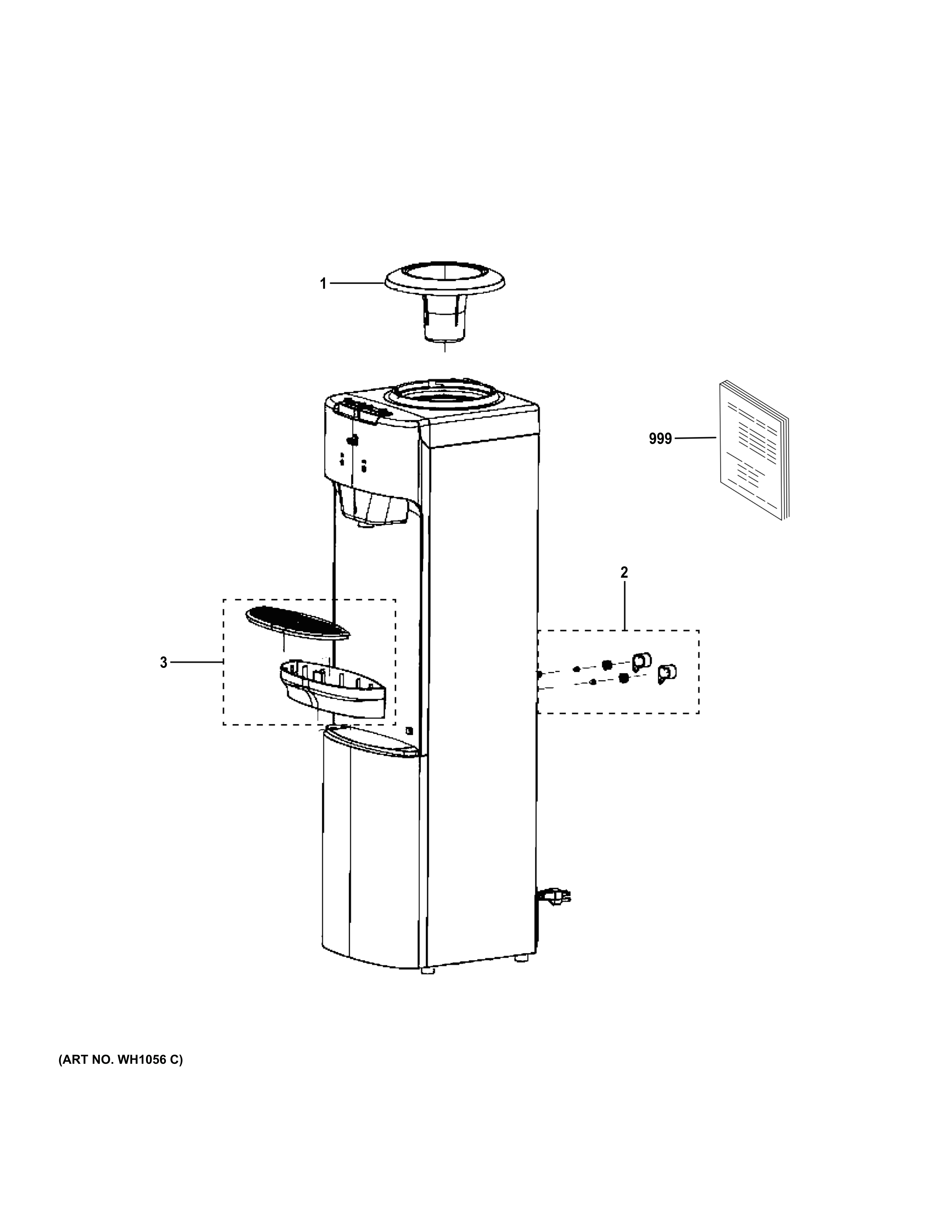 1

999

2

3

(ART NO. WH1056 C)