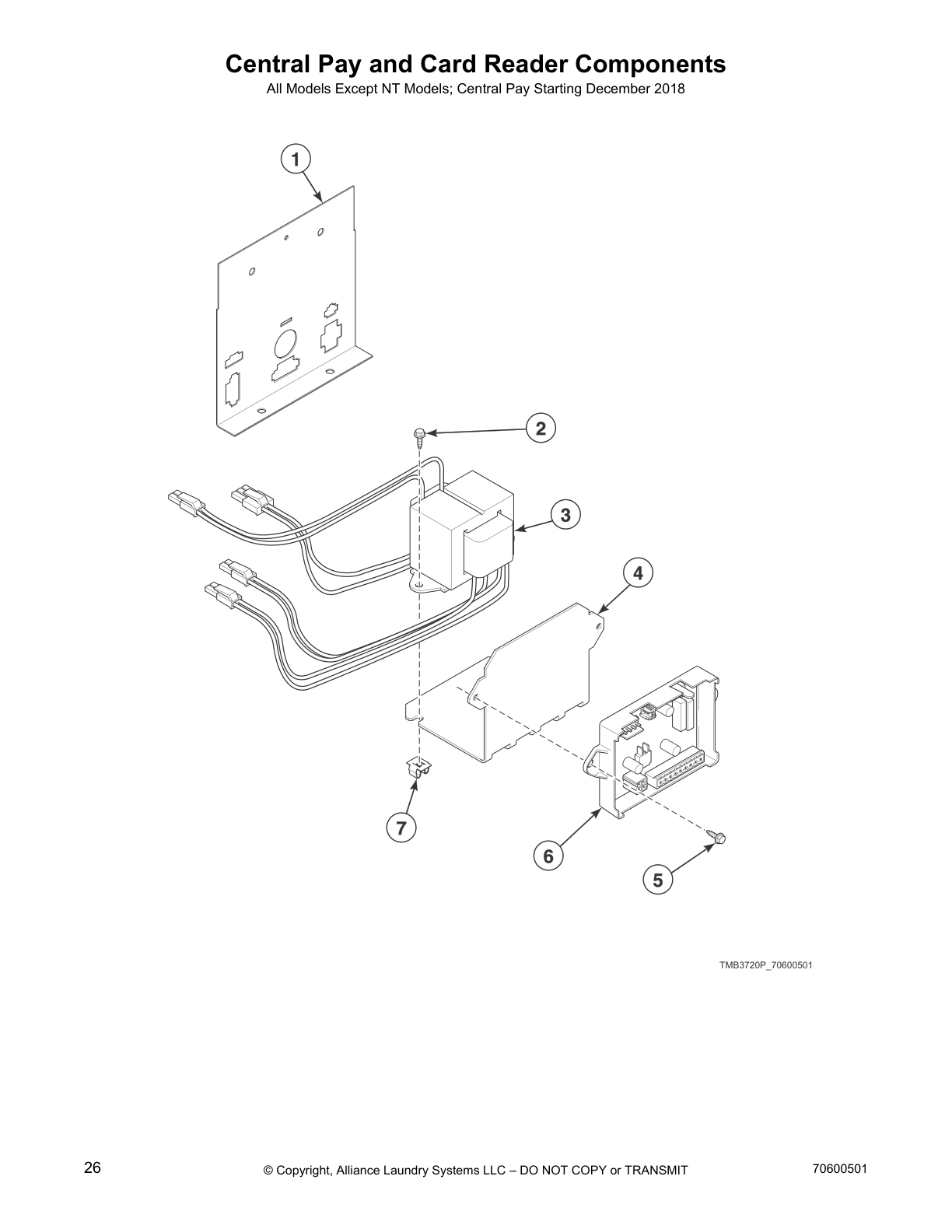 Central Pay and Card Reader Components
All Models Except NT Models; Central Pay Starting December 2018

1
2
3
4
7
6
5

TMB3720P_70600501

26
© Copyright, Alliance Laundry Systems LLC – DO NOT COPY or TRANSMIT
70600501