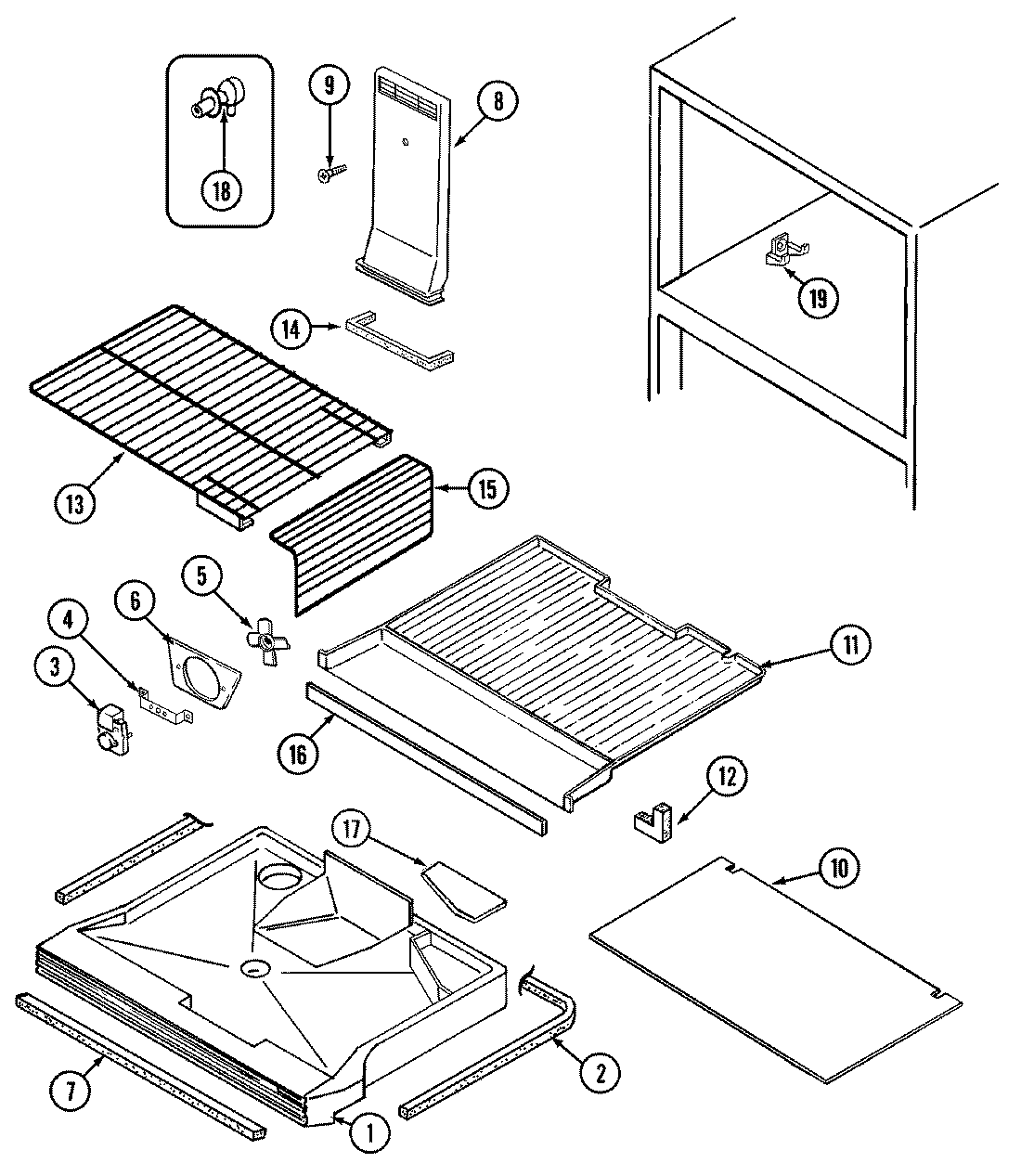 18
9
8
19
14
13
15
5
6
4
3
11
16
12
17
10
7
2
1