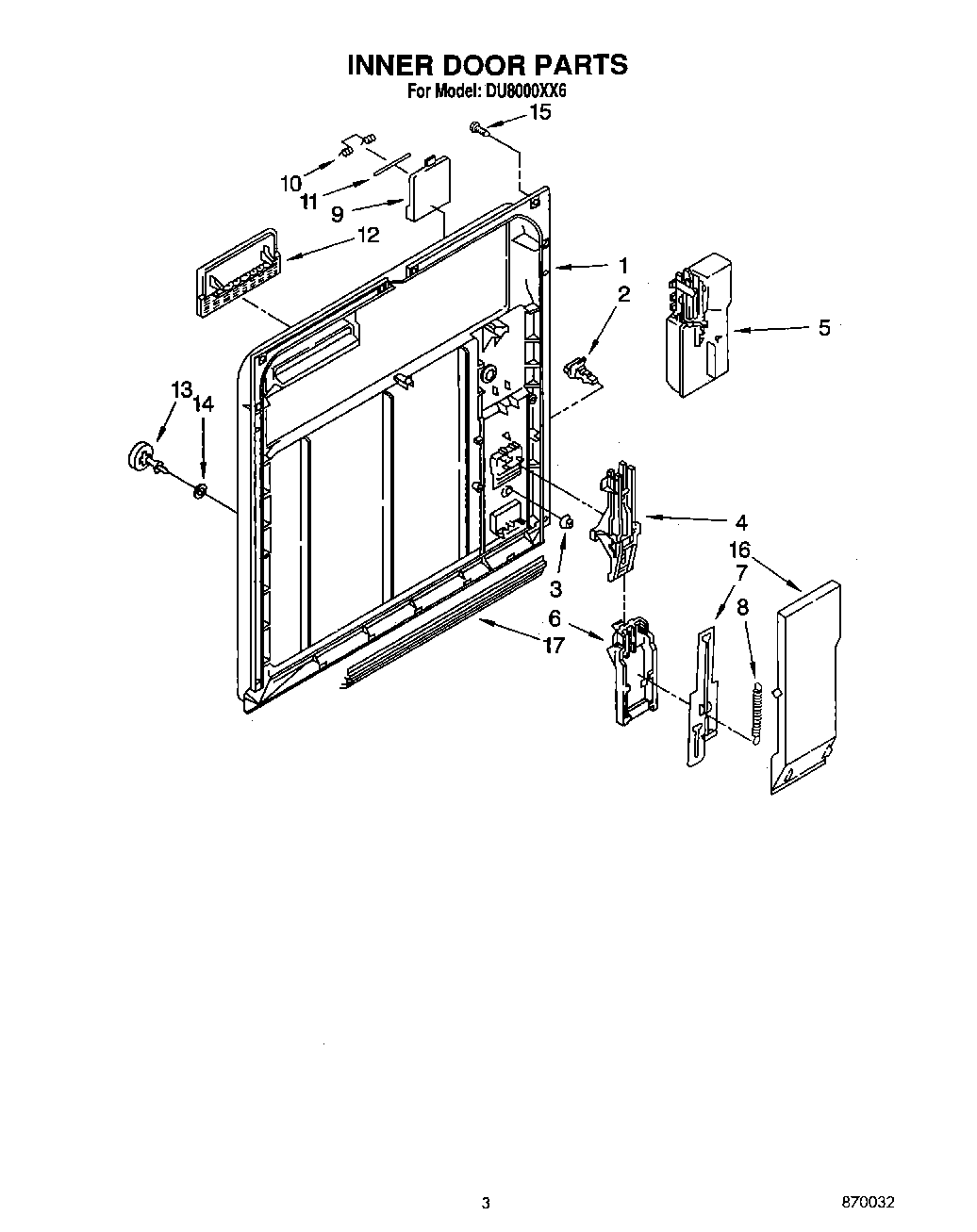 INNER DOOR PARTS
For Model: DU8000XX6

15
10
11
9
12
1
2
5
13
14
4
16
7
8
3
6
17

3

870032