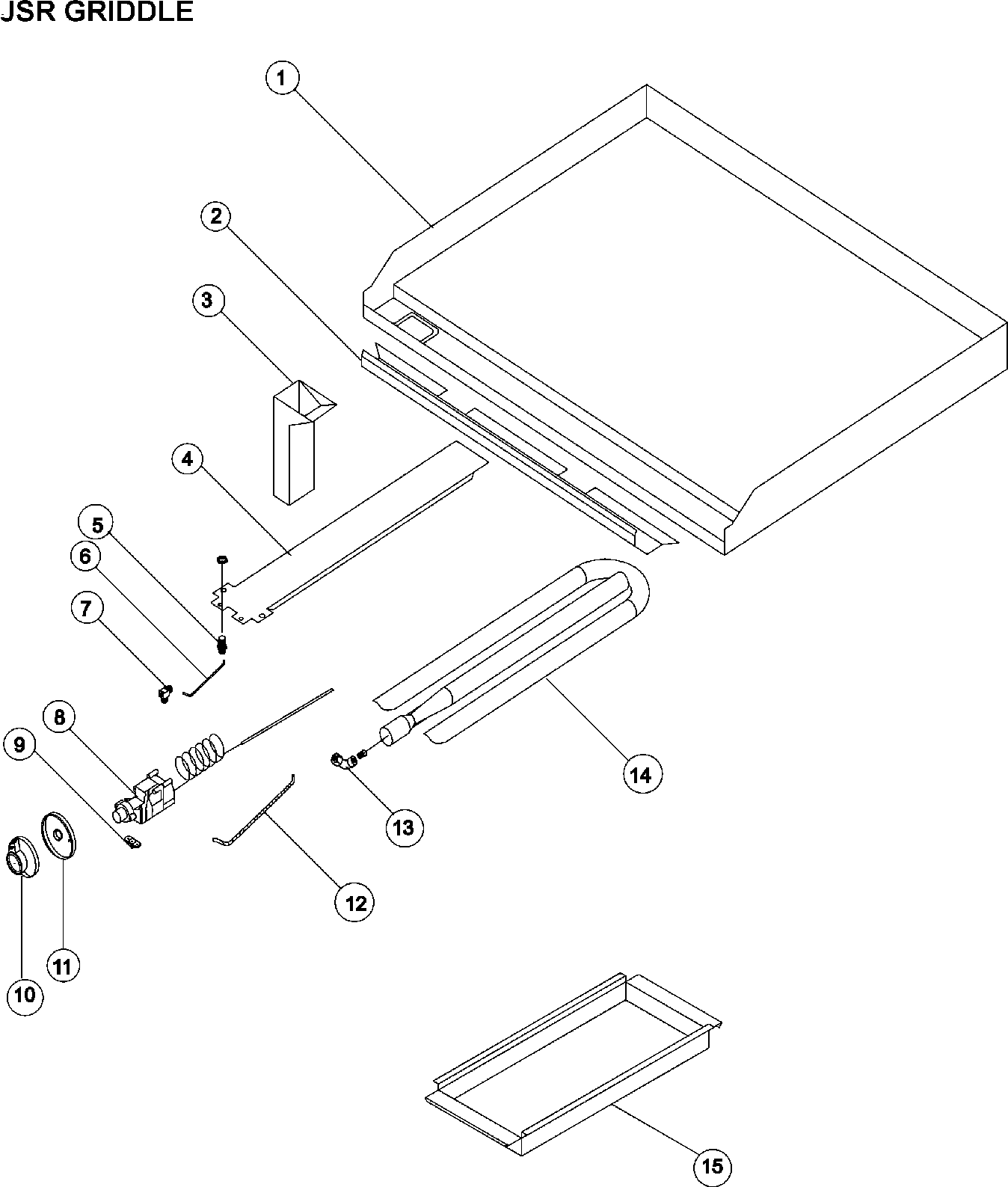 JSR GRIDDLE

1
2
3
4
5
6
7
8
9
10
11
12
13
14
15