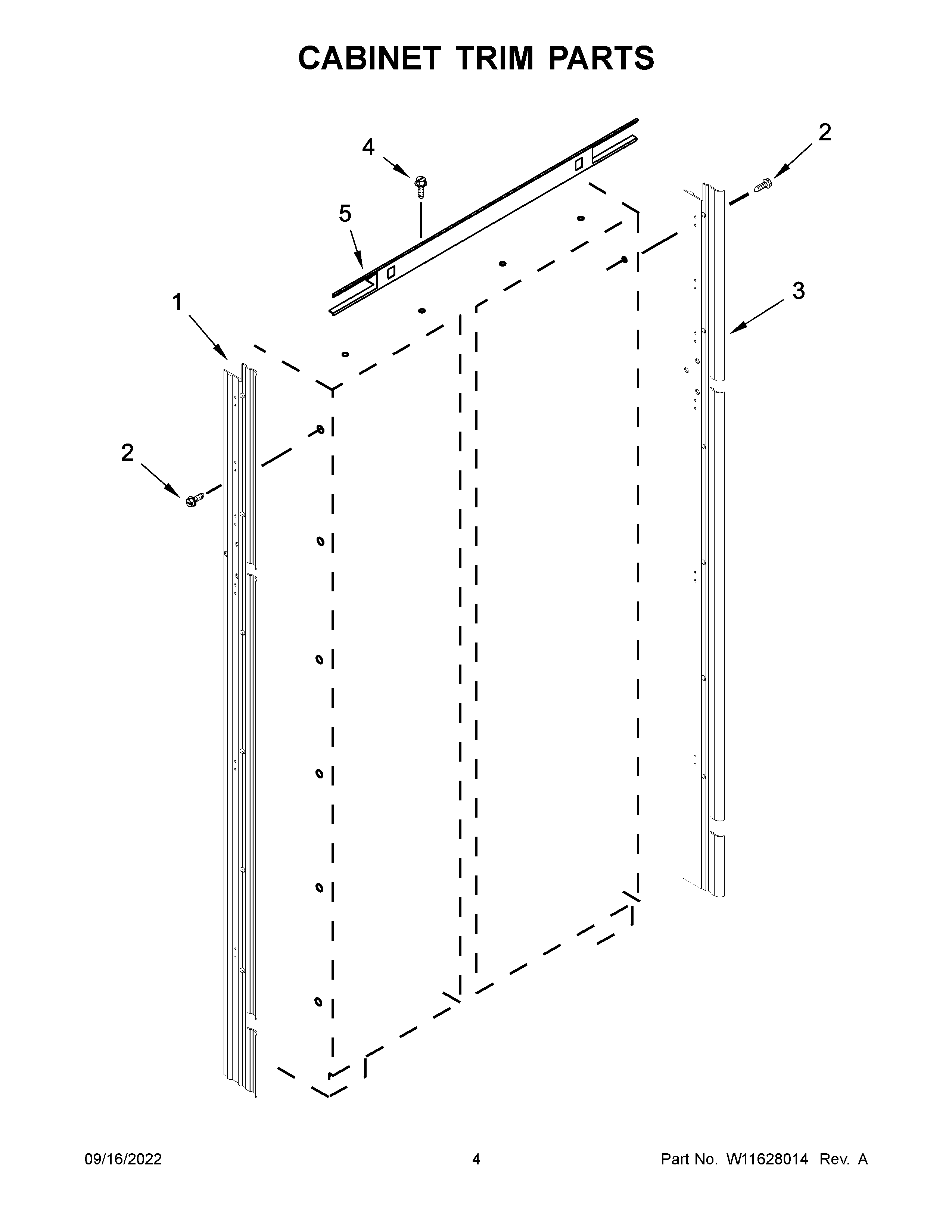 CABINET TRIM PARTS

4

2

5

3

1

2

09/16/2022

4

Part No. W11628014 Rev. A