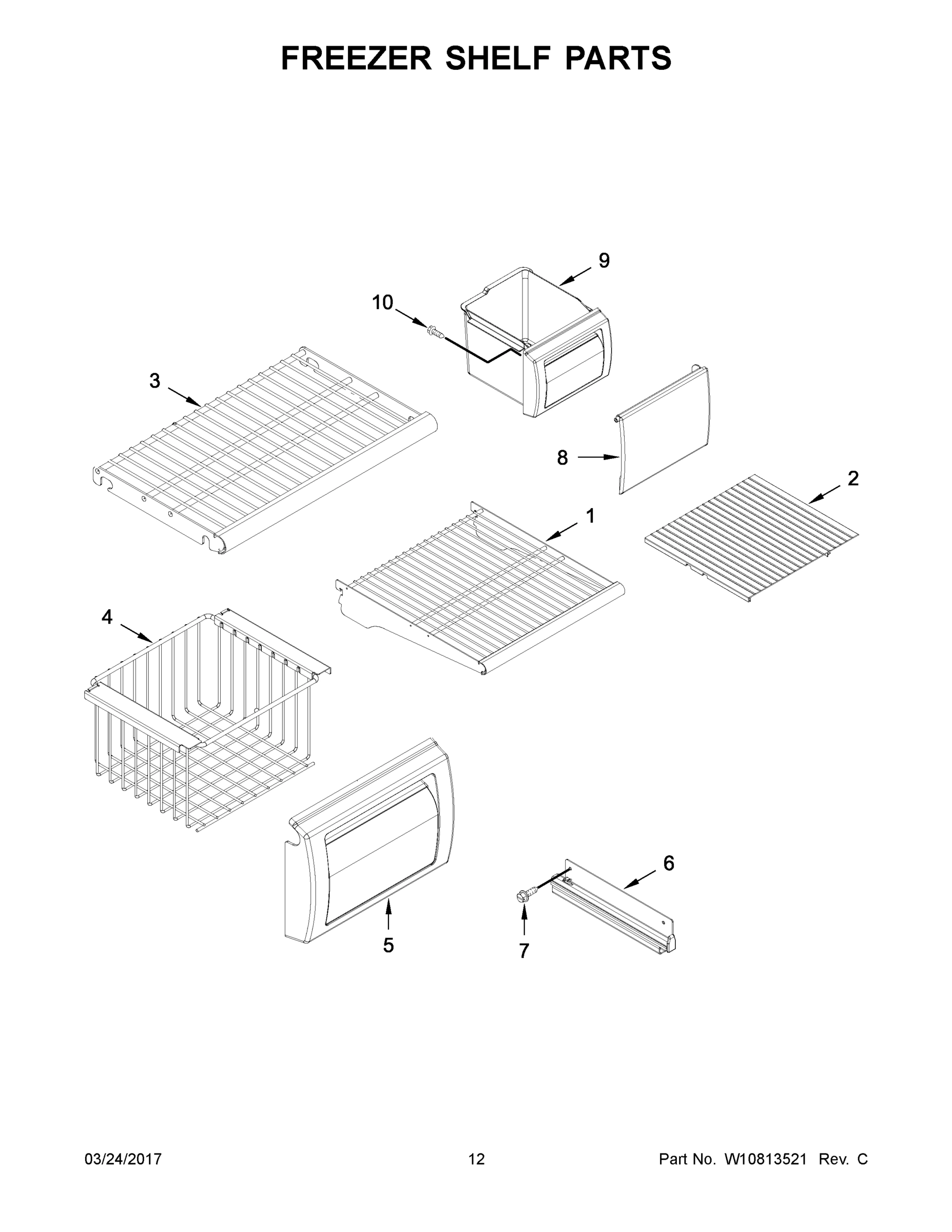 FREEZER SHELF PARTS

9

10

3

8

2

1

4

6

5

7

03/24/2017

12

Part No. W10813521 Rev. C