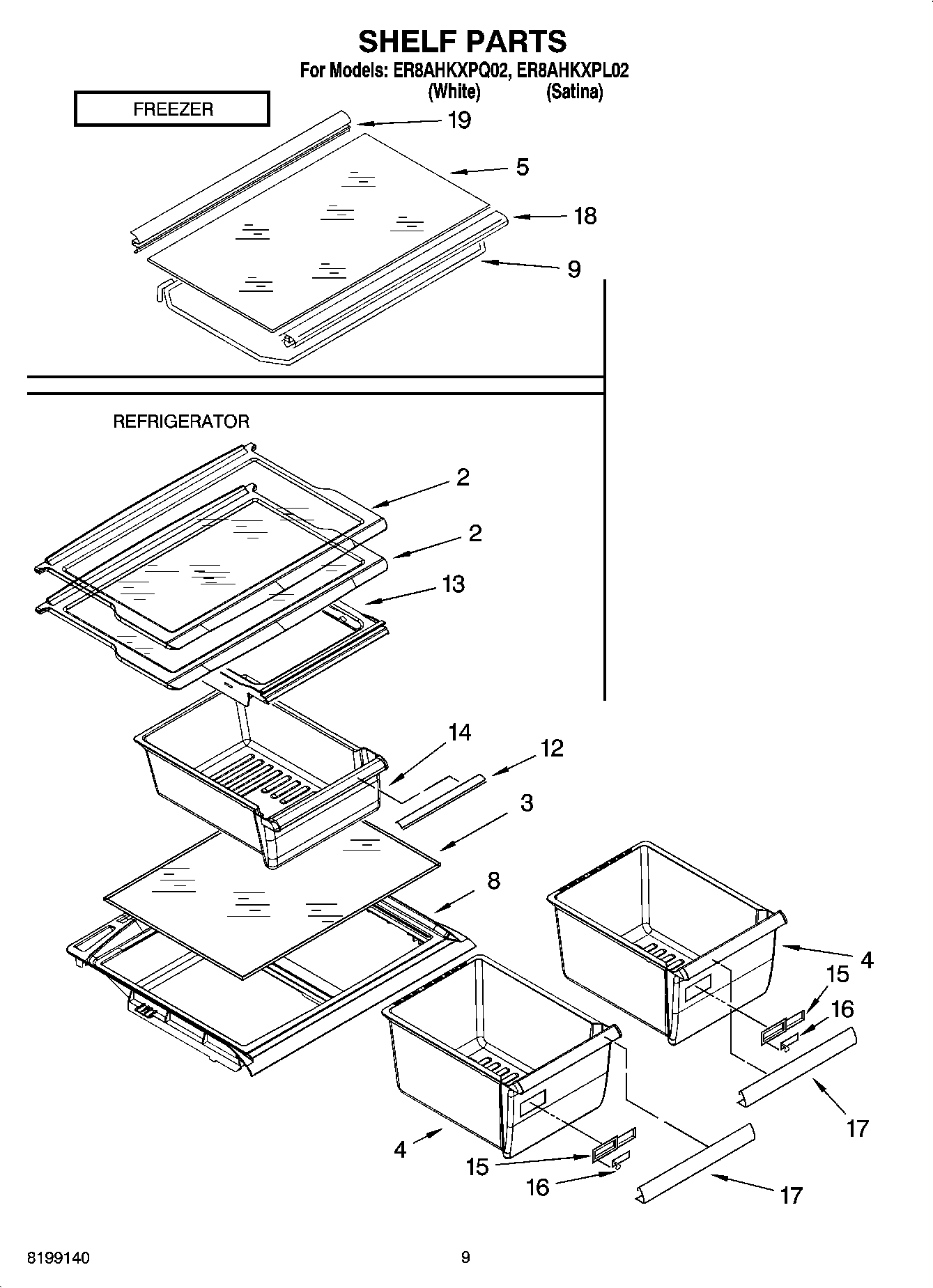 SHELF PARTS
For Models: ER8AHKXPQ02, ER8AHKXPL02
(White) (Satina)

FREEZER

19
5
18
9

REFRIGERATOR

2
2
13
14
12
3
8
4
15
16
17
4
15
16
17

8199140

9