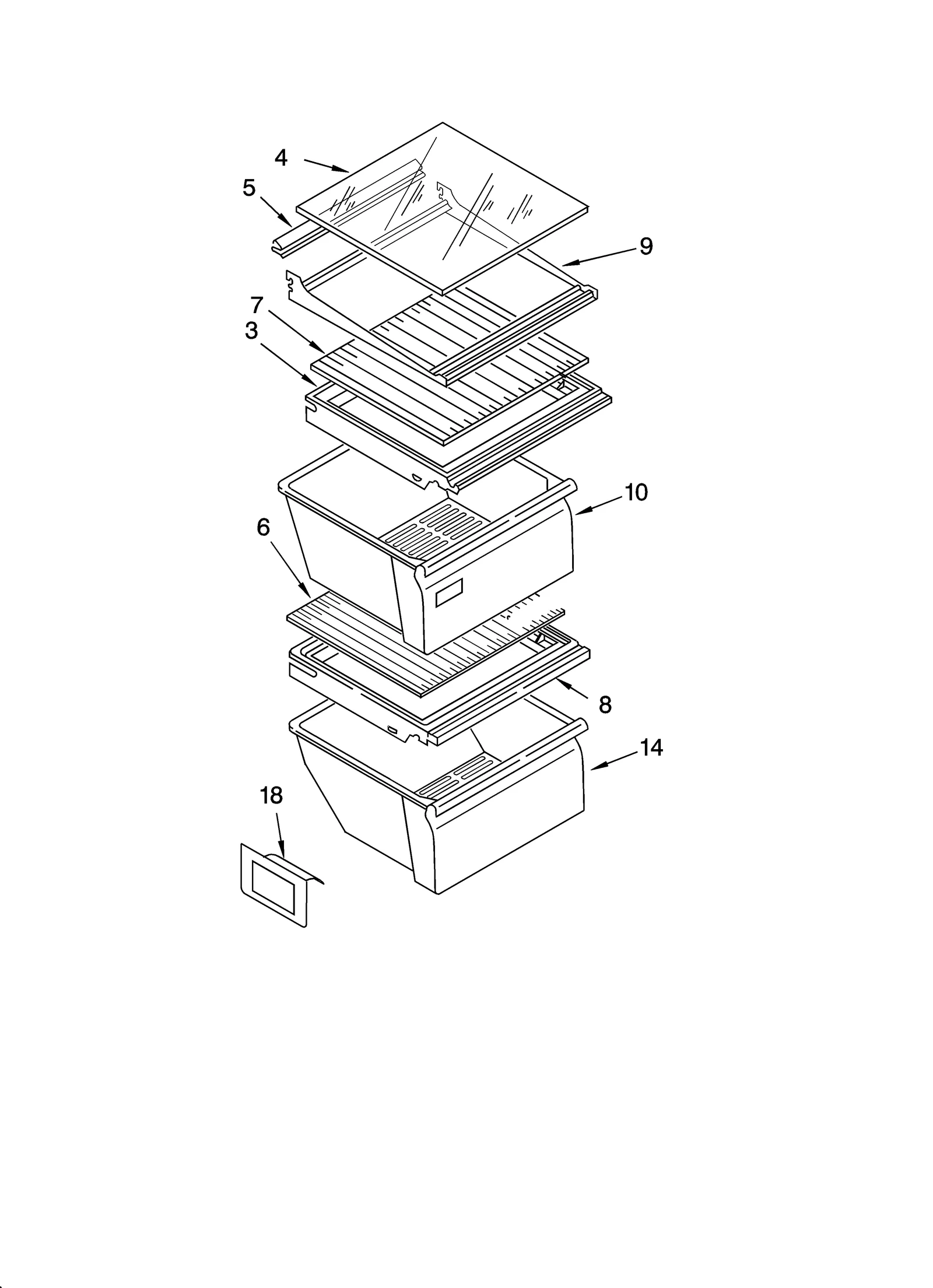 4
5
9
7
3
10
6
8
14
18