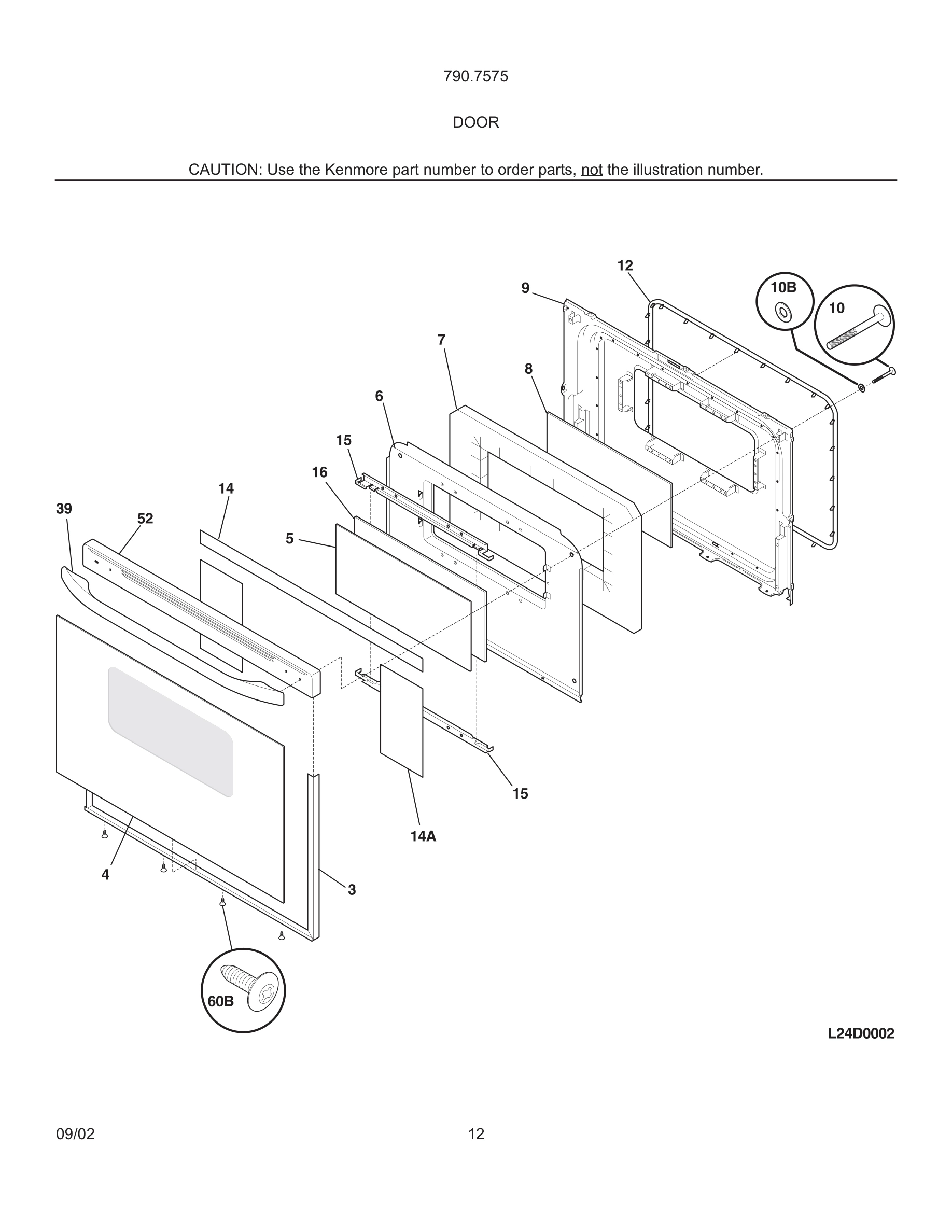 790.7575

DOOR

CAUTION: Use the Kenmore part number to order parts, not the illustration number.

12
9
10B
10
7
8
6
15
16
14
39
52
5
15
14A
4
3
60B

L24D0002

09/02

12