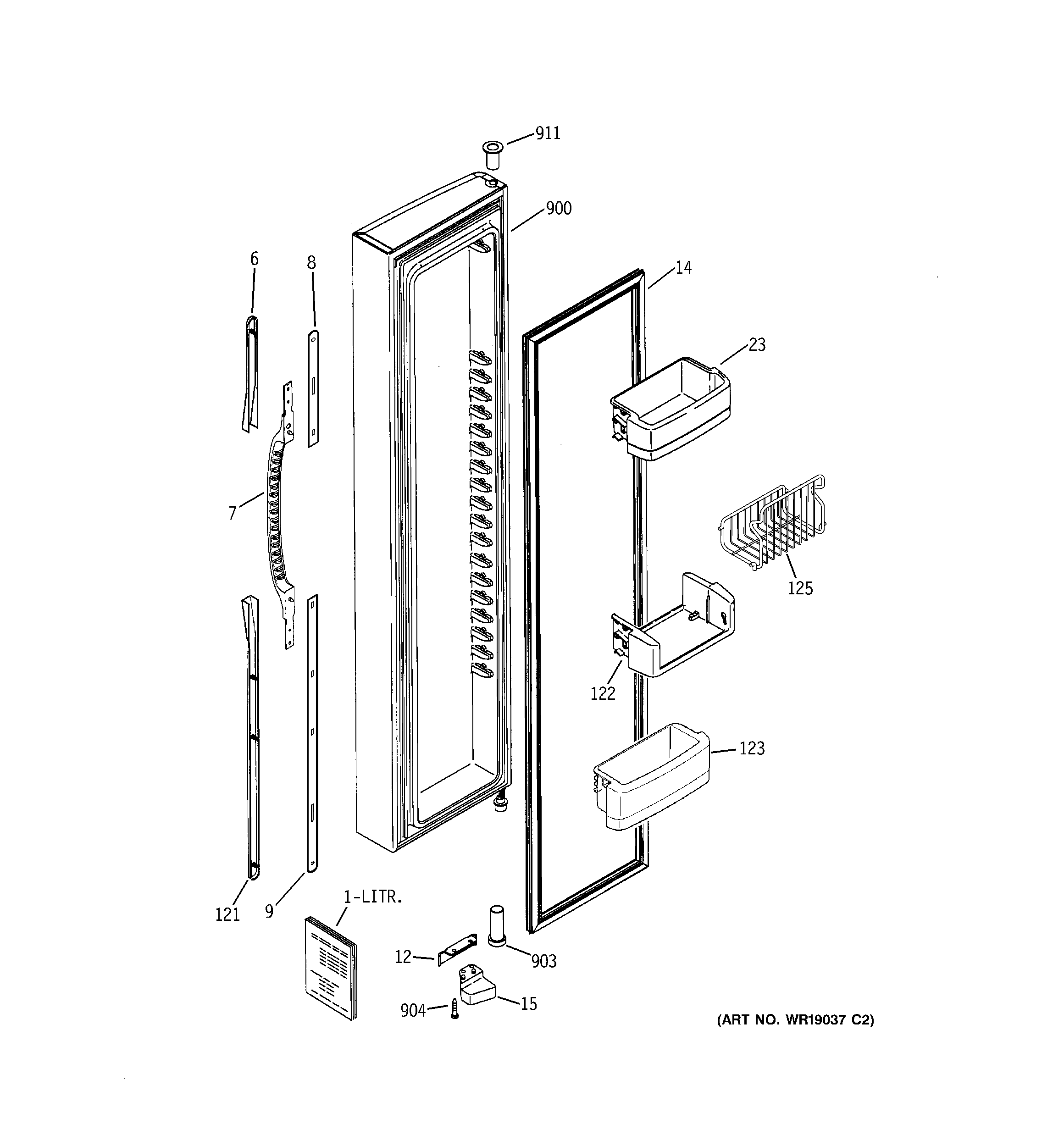 911
900
6
8
14
23
7
125
122
123
121
9
1-LITR.
12
903
904
15
(ART NO. WR19037 C2)