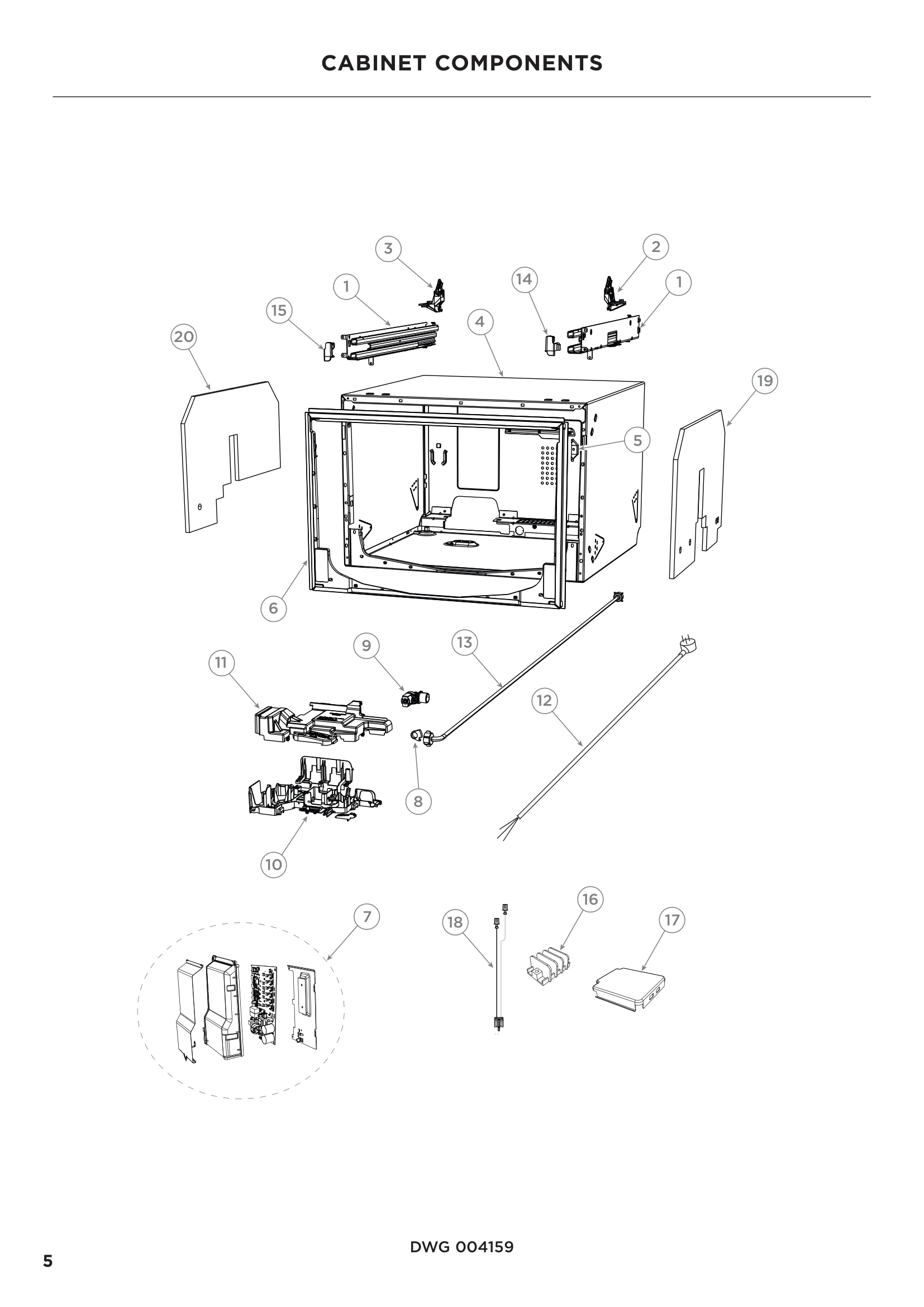 CABINET COMPONENTS

3
2
1
14
1
15
4
20
19
5
6
9
13
11
12
8
10
7
16
18
17

DWG 004159

5