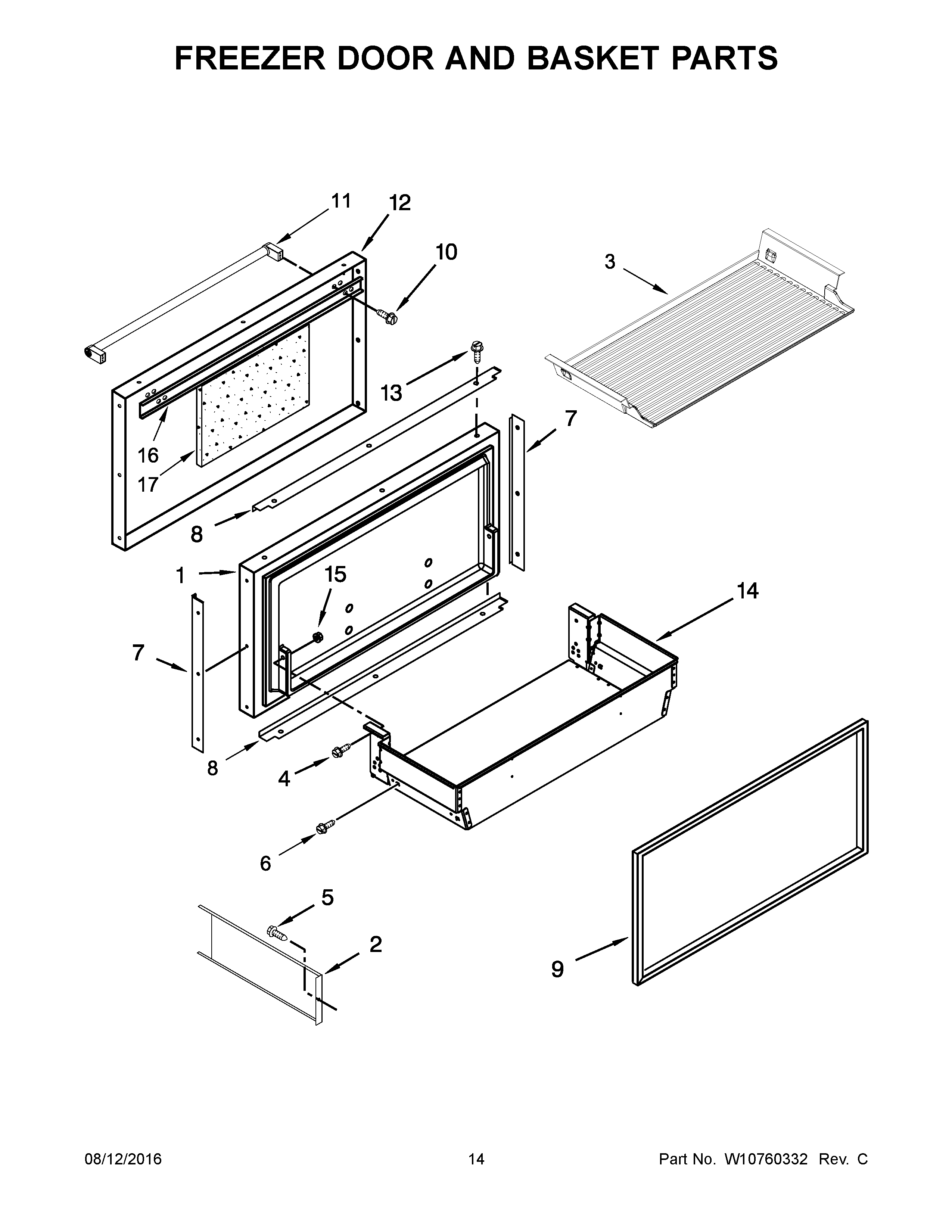 FREEZER DOOR AND BASKET PARTS

11
12
10
3
13
7
16
17
8
1
15
14
7
8
4
6
5
2
9

08/12/2016
14
Part No. W10760332 Rev. C