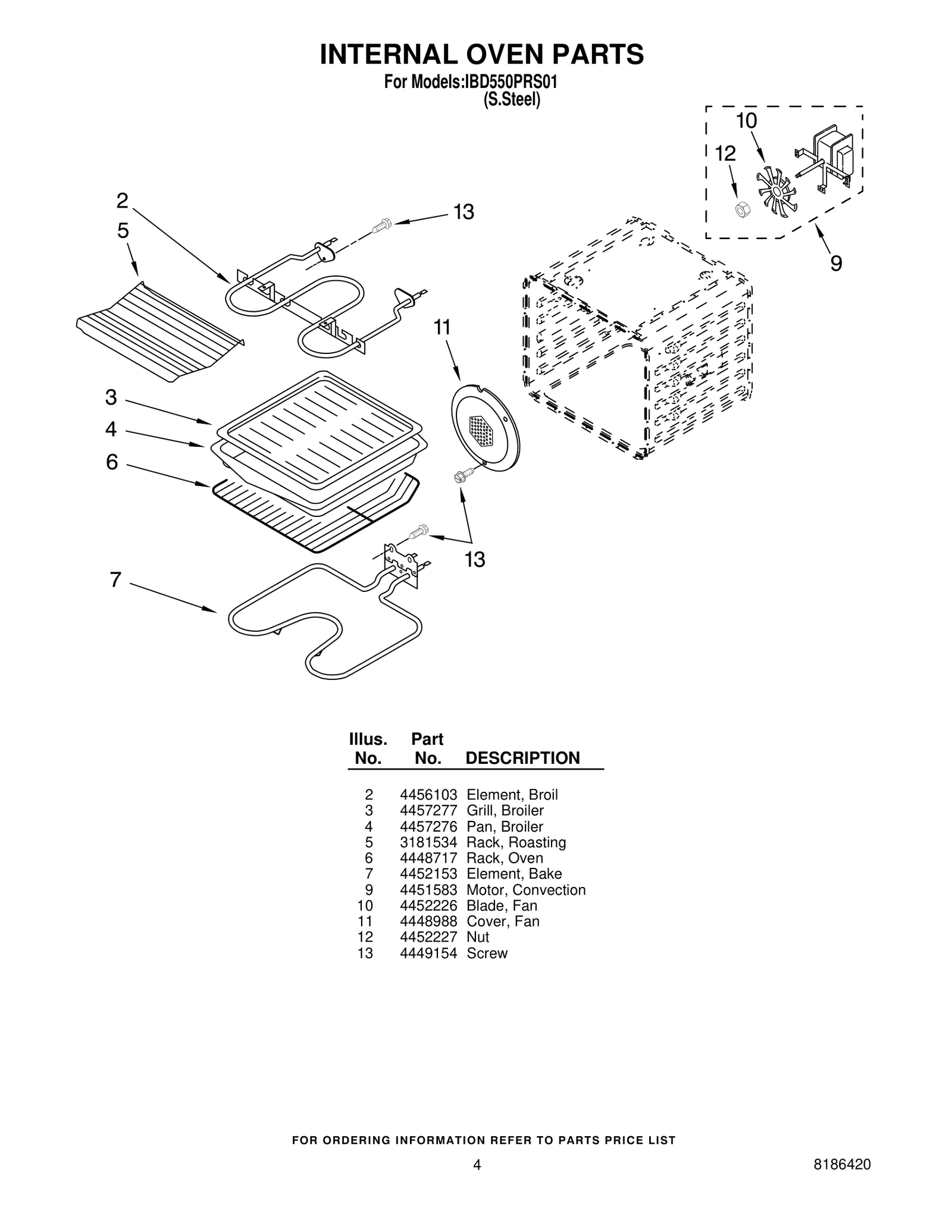 INTERNAL OVEN PARTS
For Models:IBD550PRS01
(S.Steel)

10
12
2
13
5
9
11
3
4
6
13
7

| Illus. No. | Part No. | DESCRIPTION |
|---|---|---|
| 2 | 4456103 | Element, Broil |
| 3 | 4457277 | Grill, Broiler |
| 4 | 4457276 | Pan, Broiler |
| 5 | 3181534 | Rack, Roasting |
| 6 | 4448717 | Rack, Oven |
| 7 | 4452153 | Element, Bake |
| 9 | 4451583 | Motor, Convection |
| 10 | 4452226 | Blade, Fan |
| 11 | 4448988 | Cover, Fan |
| 12 | 4452227 | Nut |
| 13 | 4449154 | Screw |

FOR ORDERING INFORMATION REFER TO PARTS PRICE LIST

4

8186420