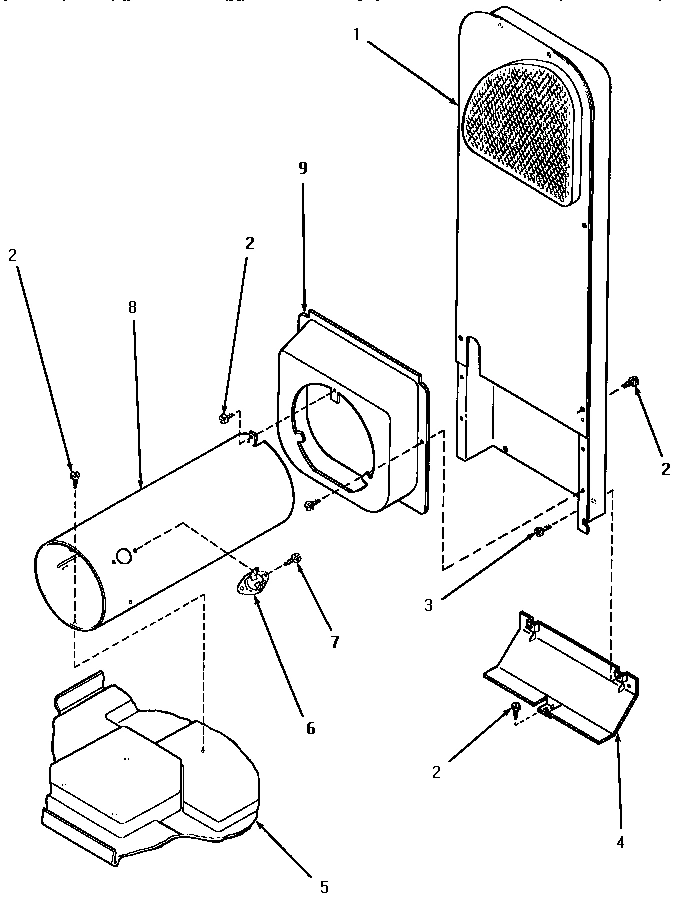 1
9
2
2
8
2
3
7
6
2
4
5