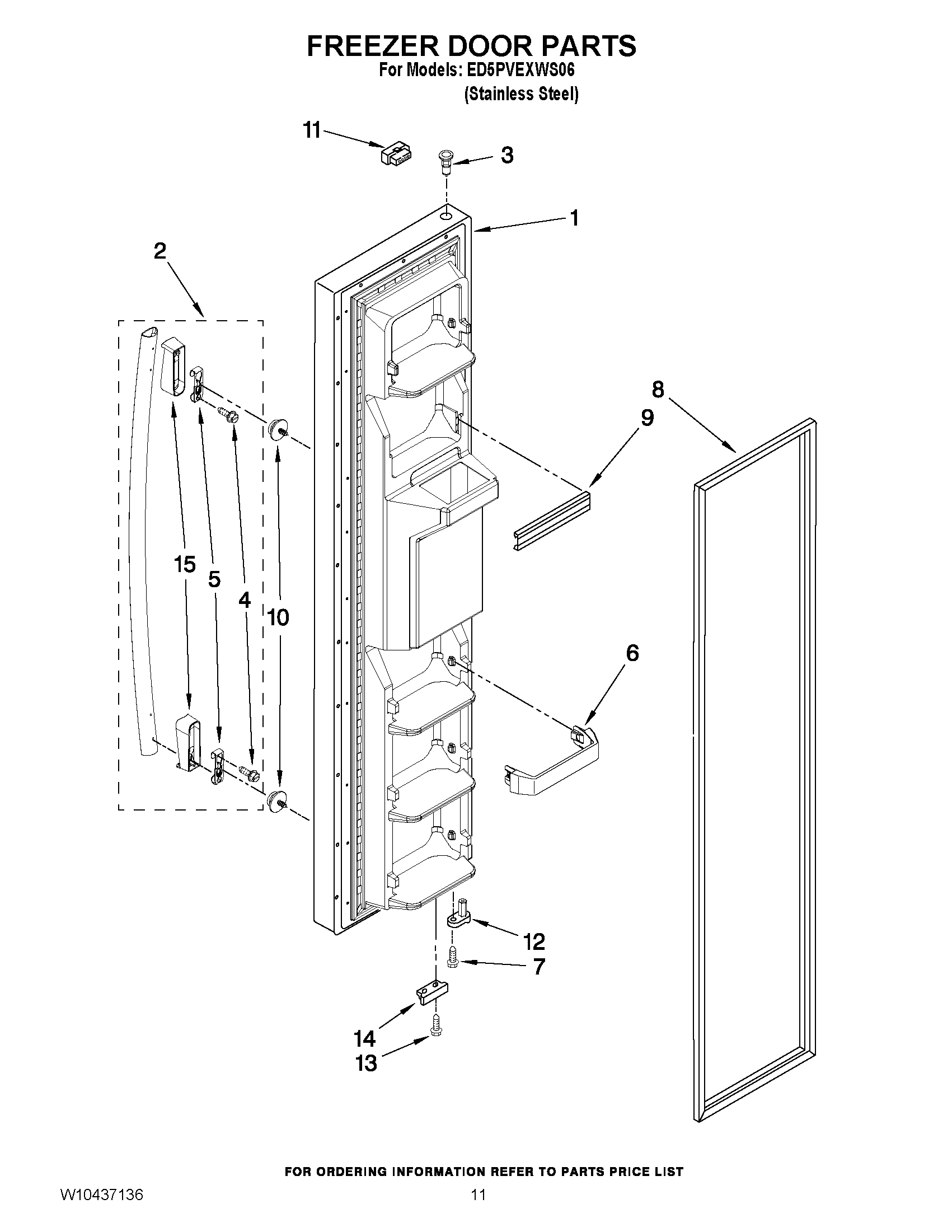 FREEZER DOOR PARTS
For Models: ED5PVEXWS06
(Stainless Steel)

11
3
1
2
8
9
15
5
4
10
6
12
7
14
13

FOR ORDERING INFORMATION REFER TO PARTS PRICE LIST

W10437136
11