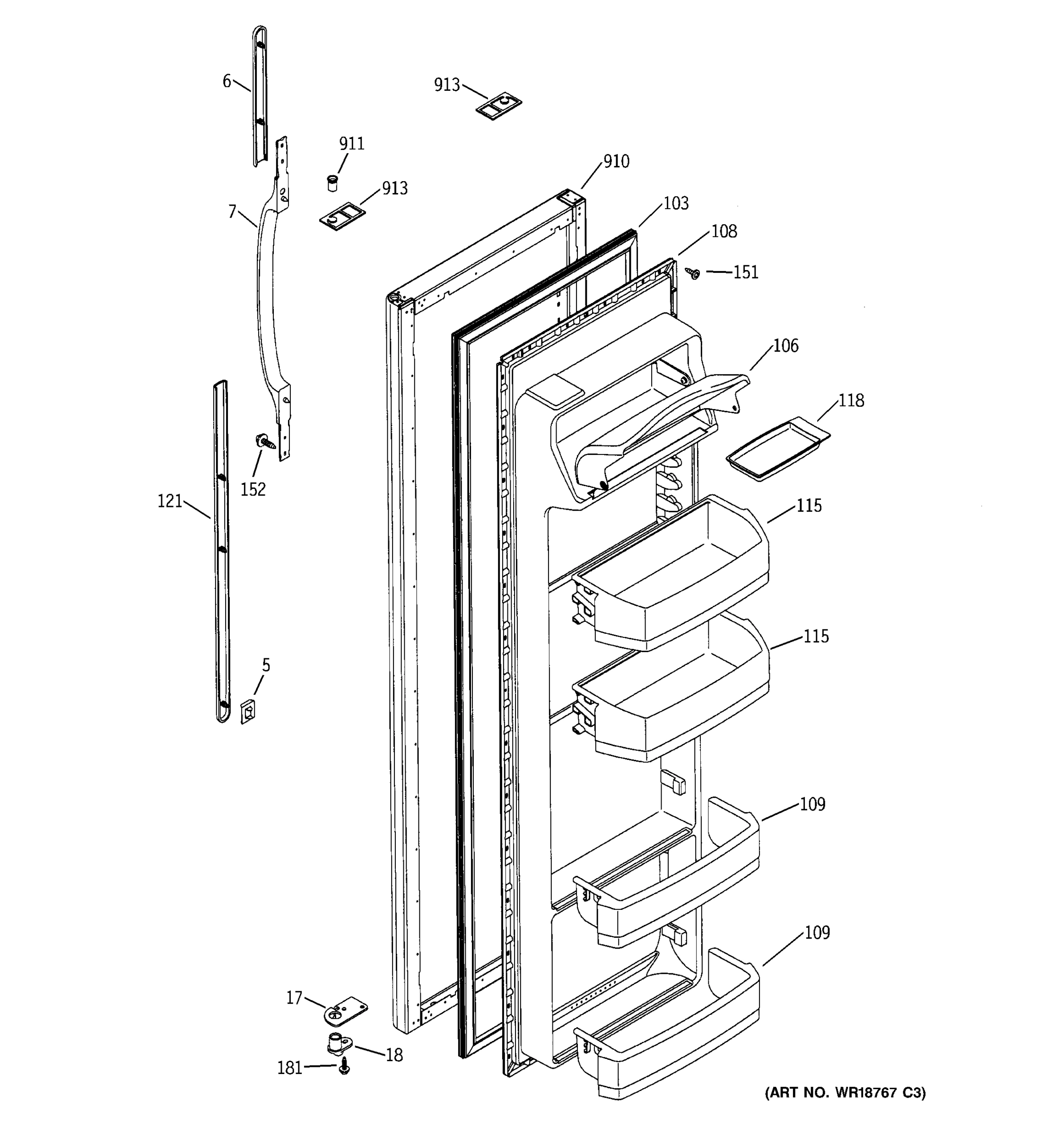 6
913
911
910
913
7
103
108
151
106
118
152
121
115
115
5
109
109
17
18
181
(ART NO. WR18767 C3)