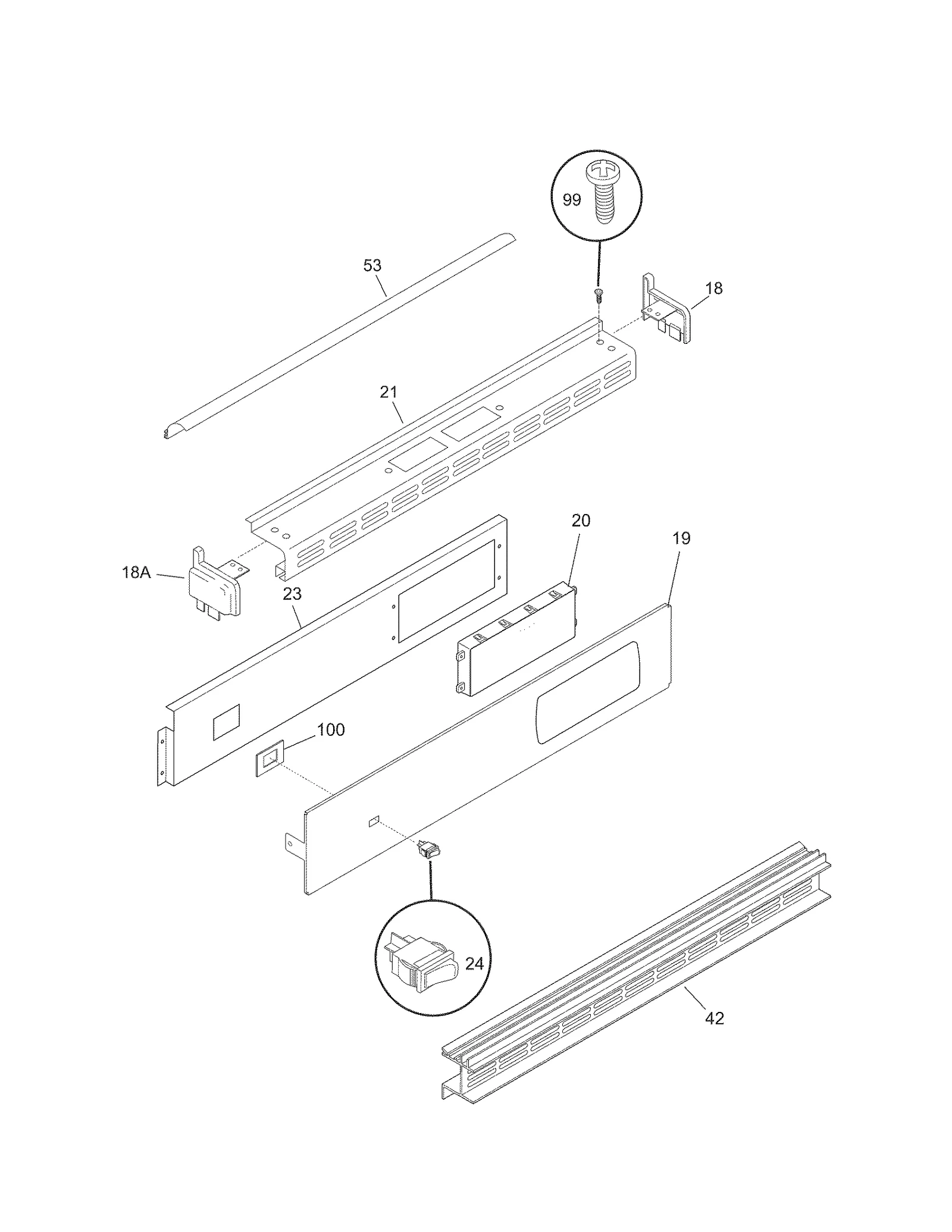 99

53

18

21

20

19

18A

23

100

24

42