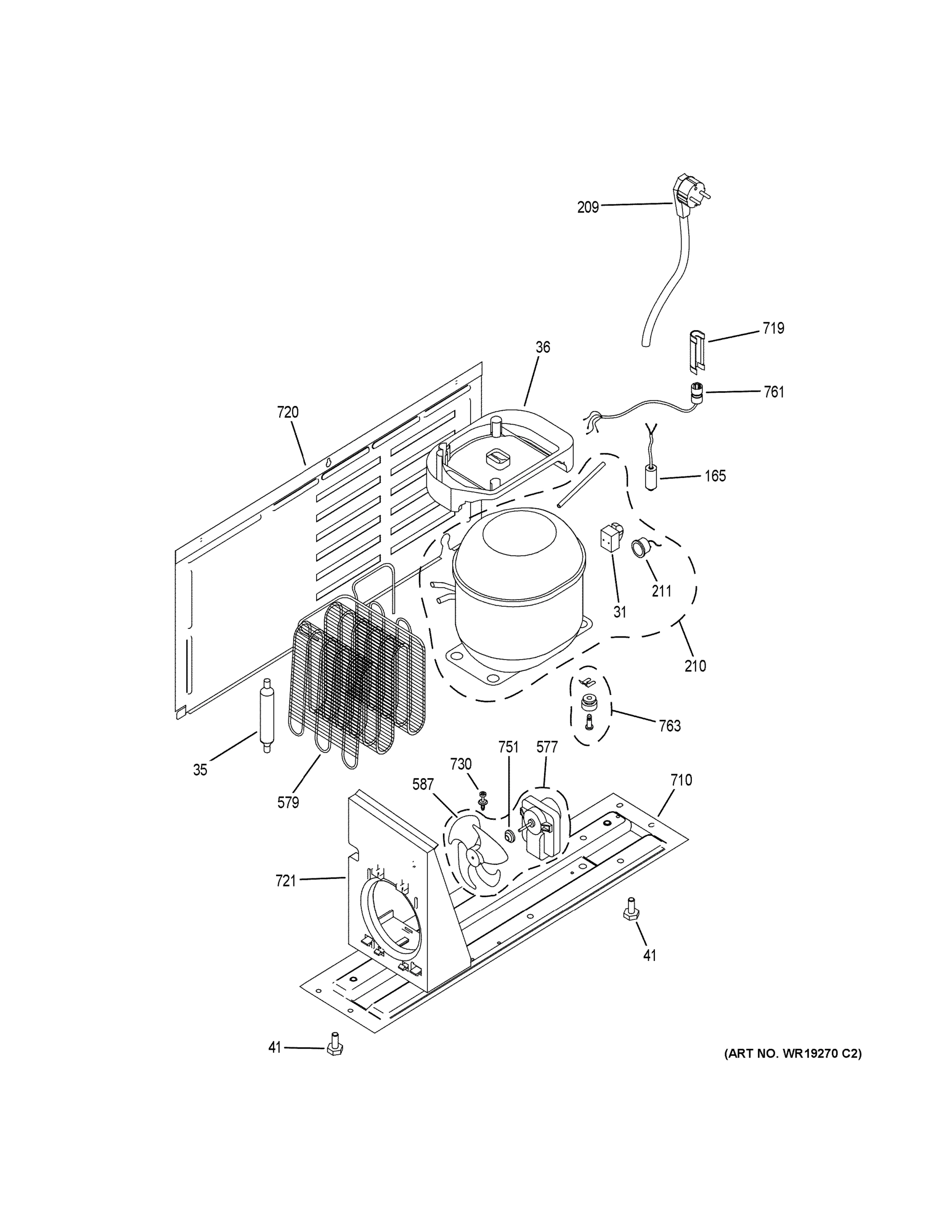 209

719

36

761

720

165

31

211

210

763

35

579

730

751

577

587

710

721

41

41

(ART NO. WR19270 C2)