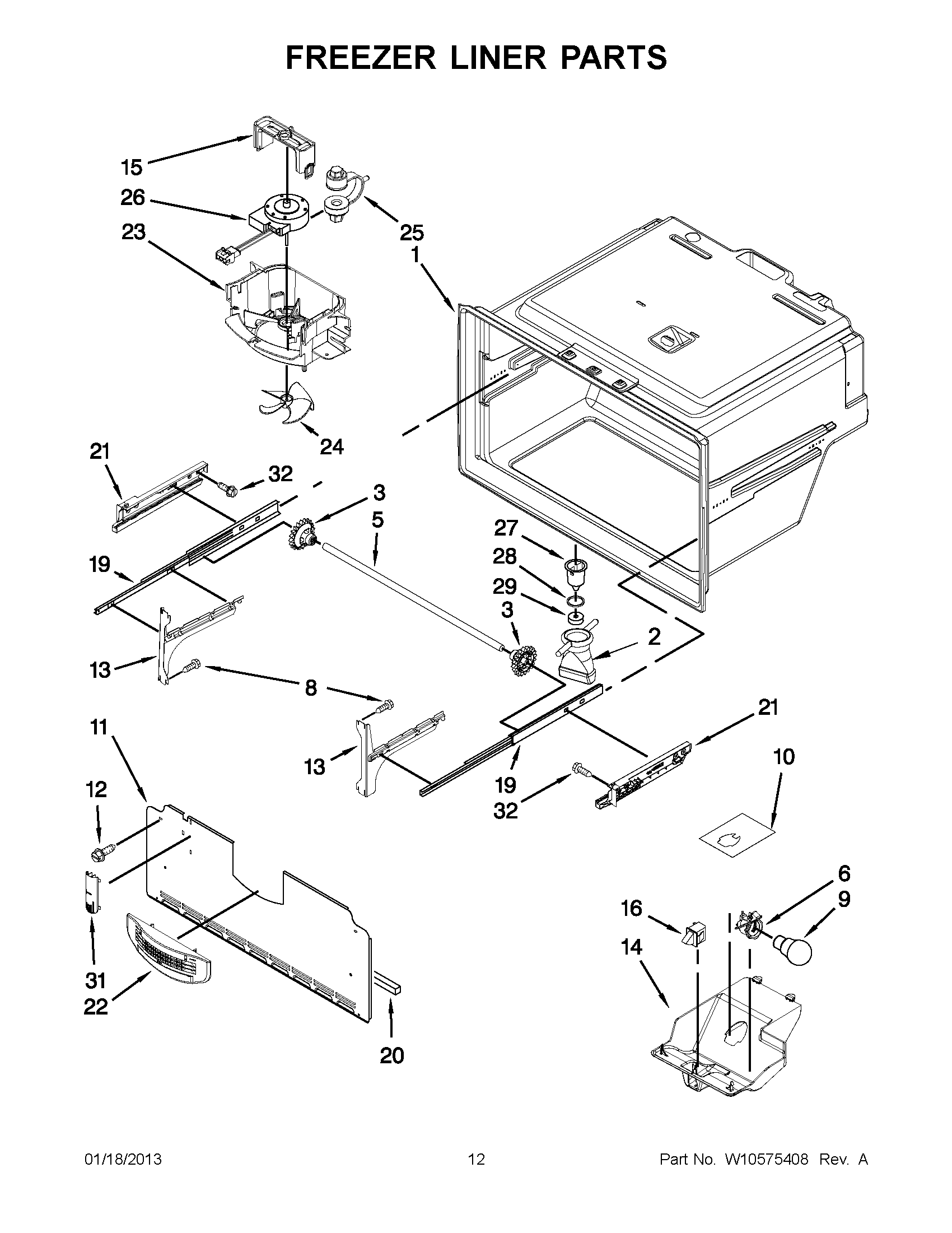 FREEZER LINER PARTS

15
26
23
25
1
24
21
32
3
5
19
27
28
29
3
2
13
8
11
13
21
19
32
10
12
6
9
16
14
31
22
20

01/18/2013
12
Part No. W10575408 Rev. A