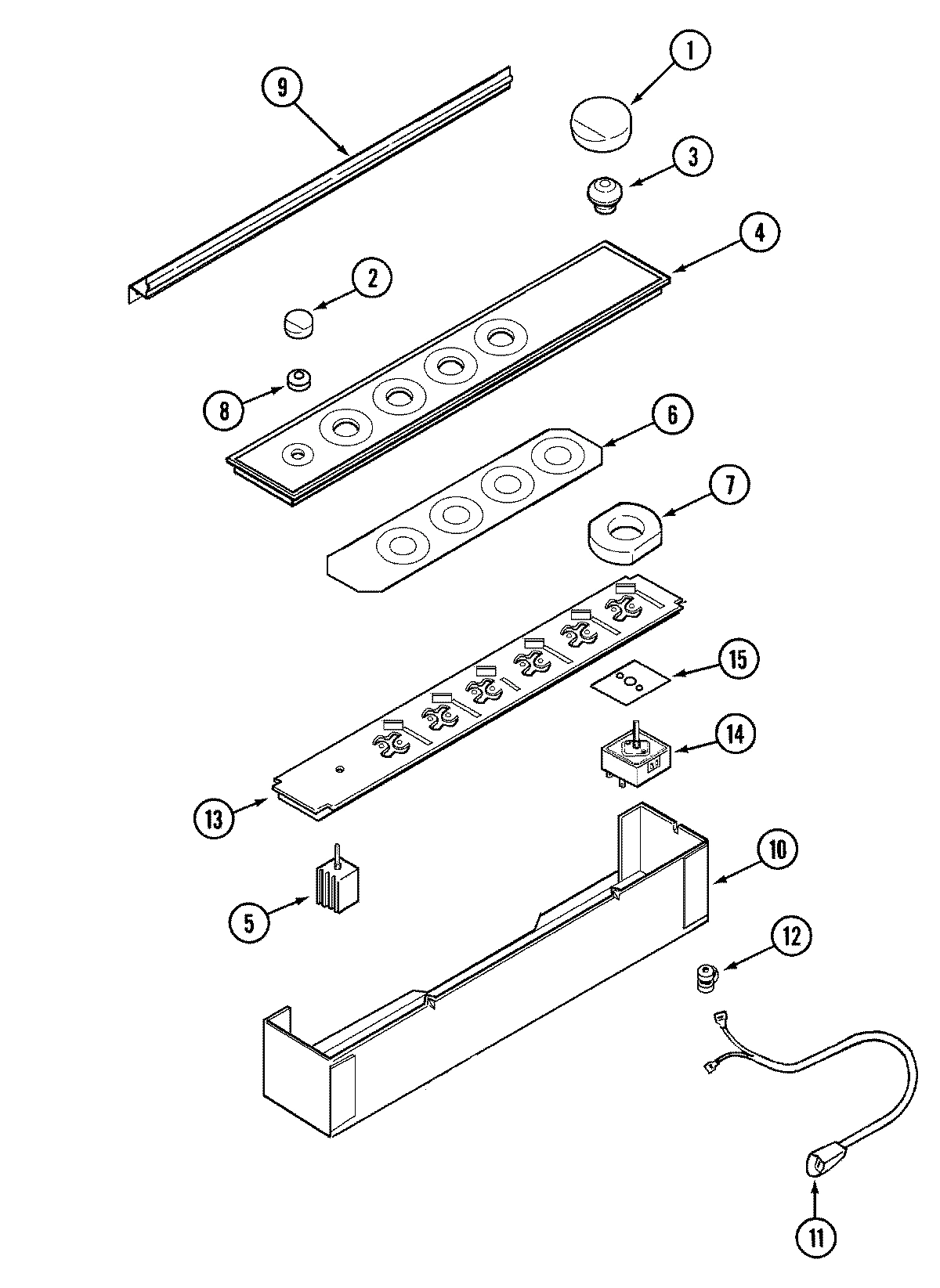 9
1
3
4
2
8
6
7
15
14
13
10
5
12
11