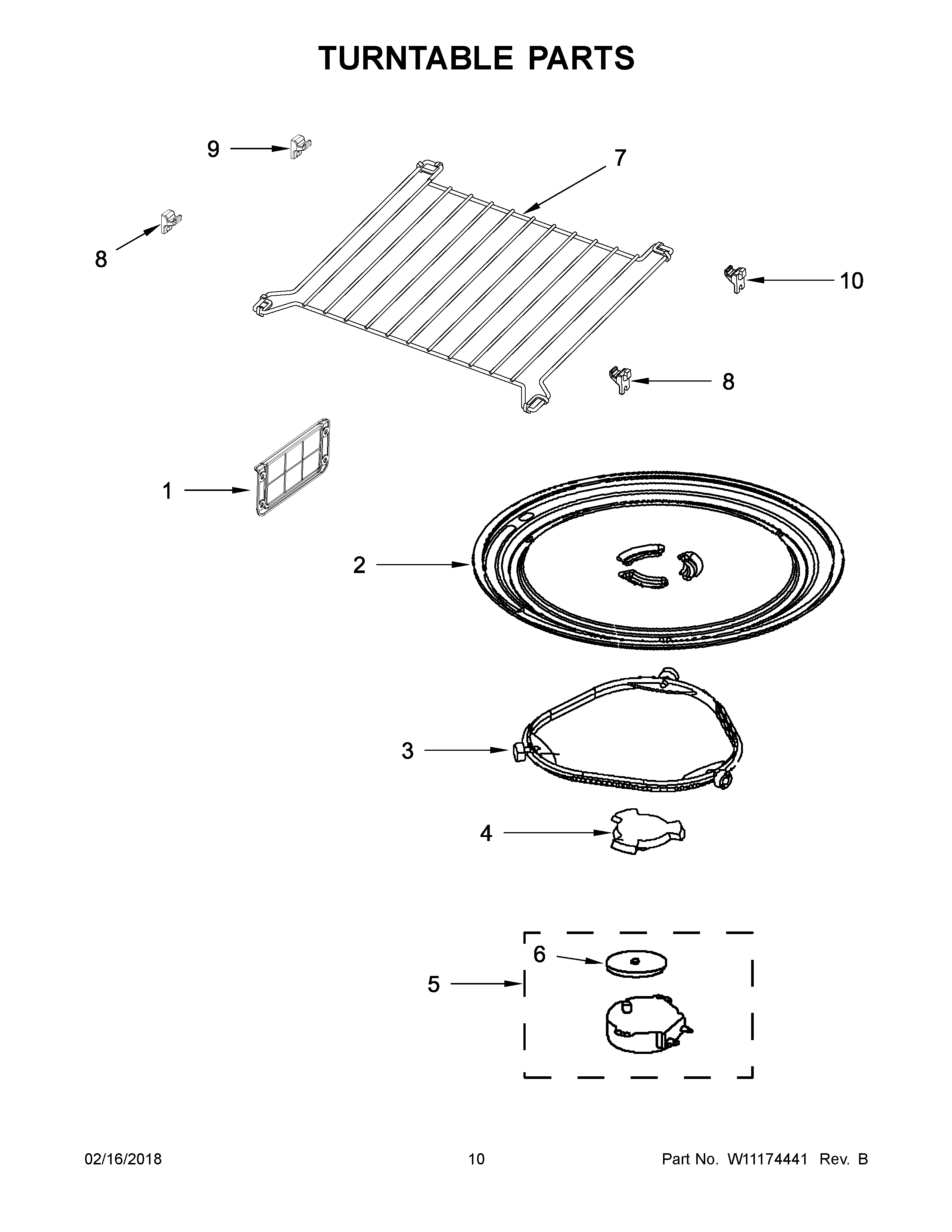 TURNTABLE PARTS

9

7

8

10

8

1

2

3

4

6

5

02/16/2018

10

Part No. W11174441 Rev. B