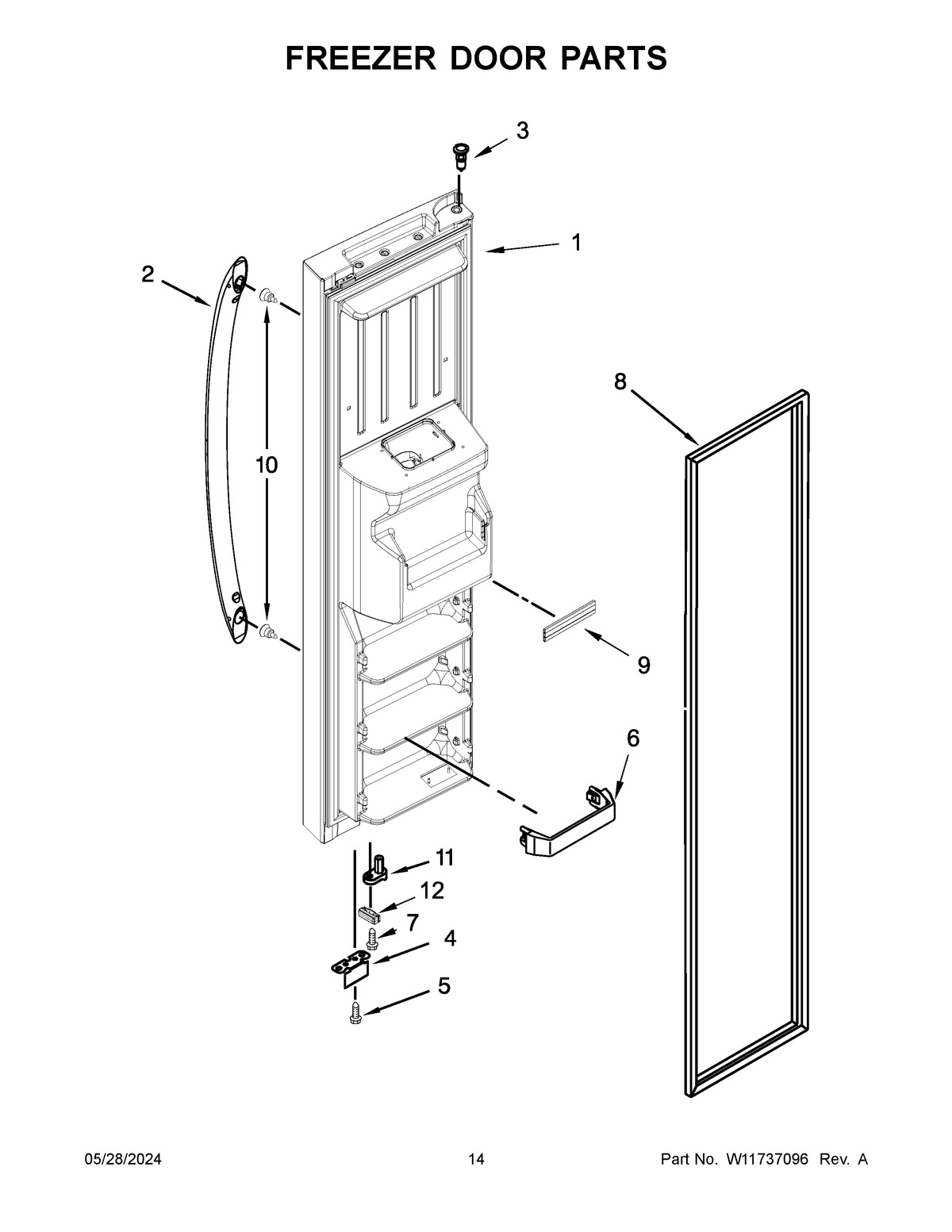 FREEZER DOOR PARTS

3

1

2

10

8

9

6

11

12

7

4

5

05/28/2024 14 Part No. W11737096 Rev. A