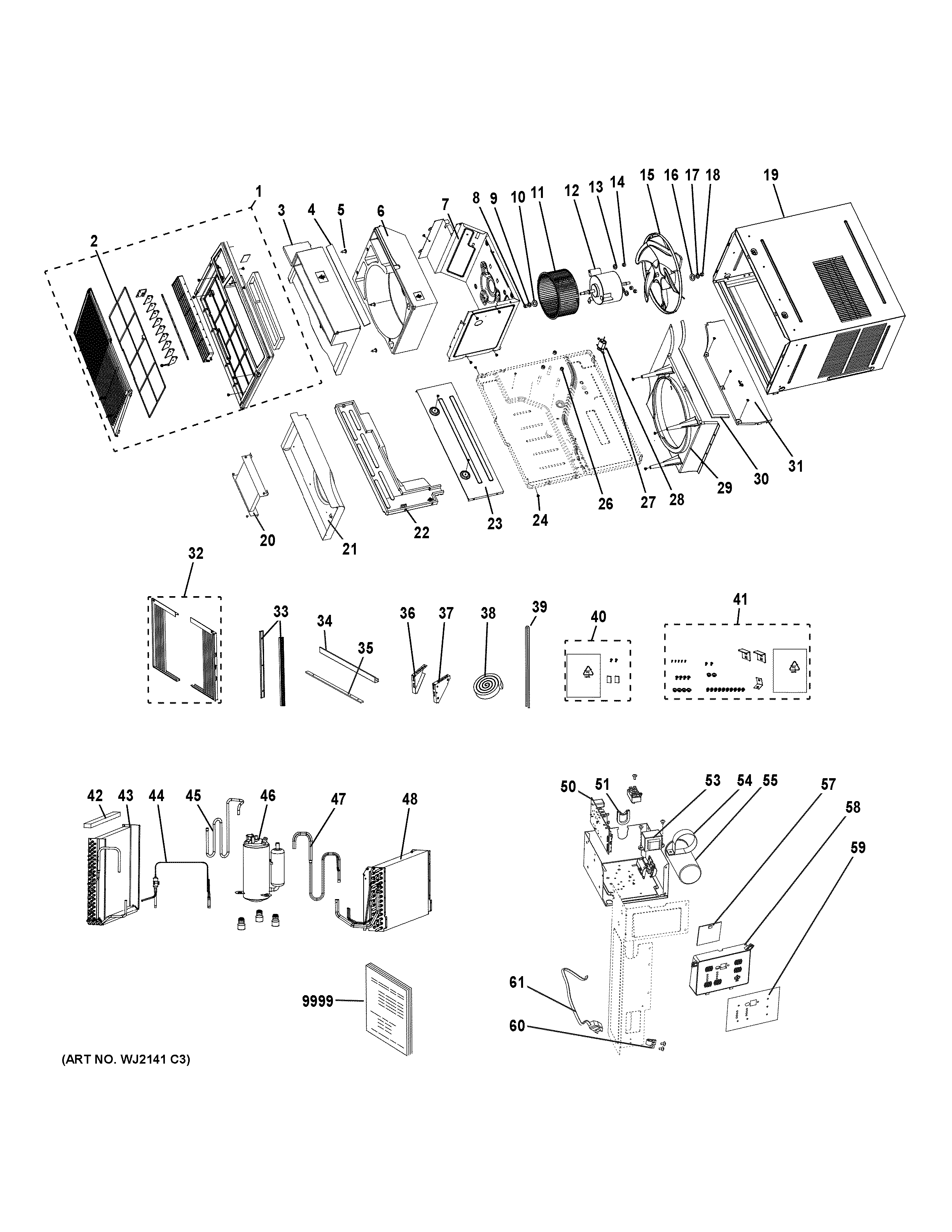 1
2
3
4
5
6
7
8
9
10
11
12
13
14
15
16
17
18
19
20
21
22
23
24
26
27
28
29
30
31
32
33
34
35
36
37
38
39
40
41
42
43
44
45
46
47
48
50
51
53
54
55
57
58
59
61
60
9999
(ART NO. WJ2141 C3)