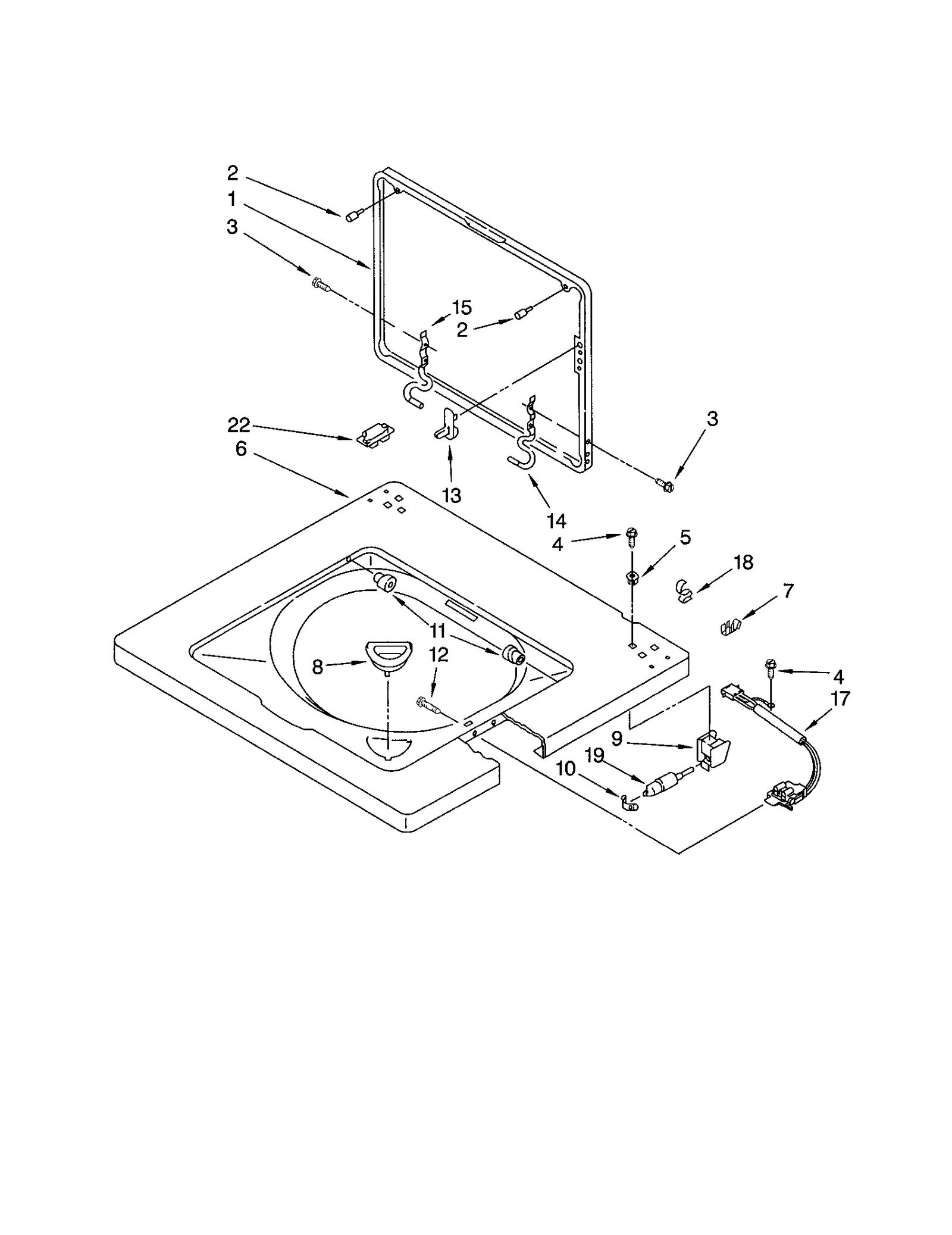 2
1
3
15
2
22
6
13
14
3
4
5
18
7
11
8
12
4
17
9
19
10