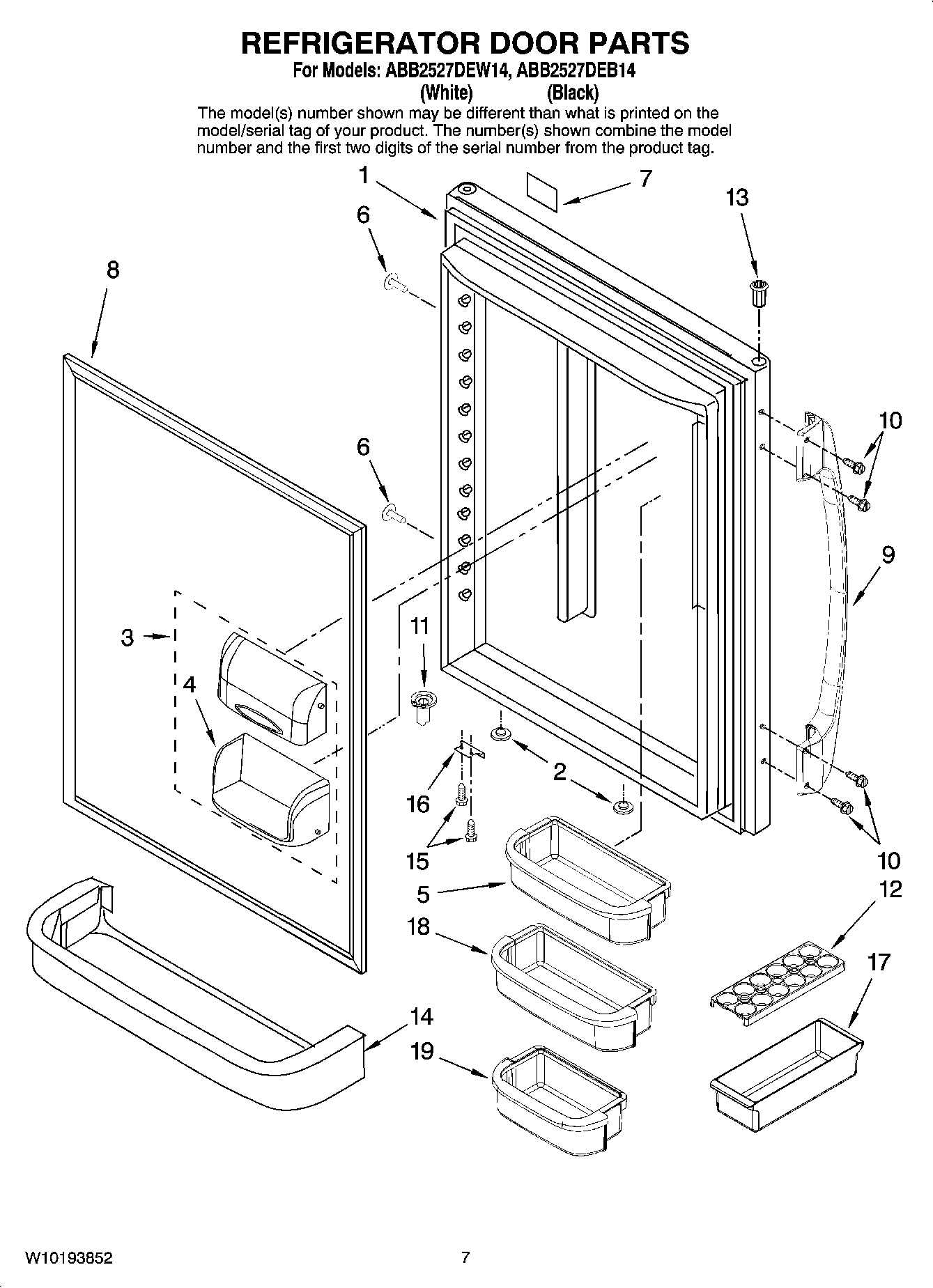 REFRIGERATOR DOOR PARTS
For Models: ABB2527DEW14, ABB2527DEB14
(White) (Black)
The model(s) number shown may be different than what is printed on the model/serial tag of your product. The number(s) shown combine the model number and the first two digits of the serial number from the product tag.

1
7
13
6
8
10
6
9
3
11
4
2
16
15
10
5
12
18
17
14
19

W10193852
7