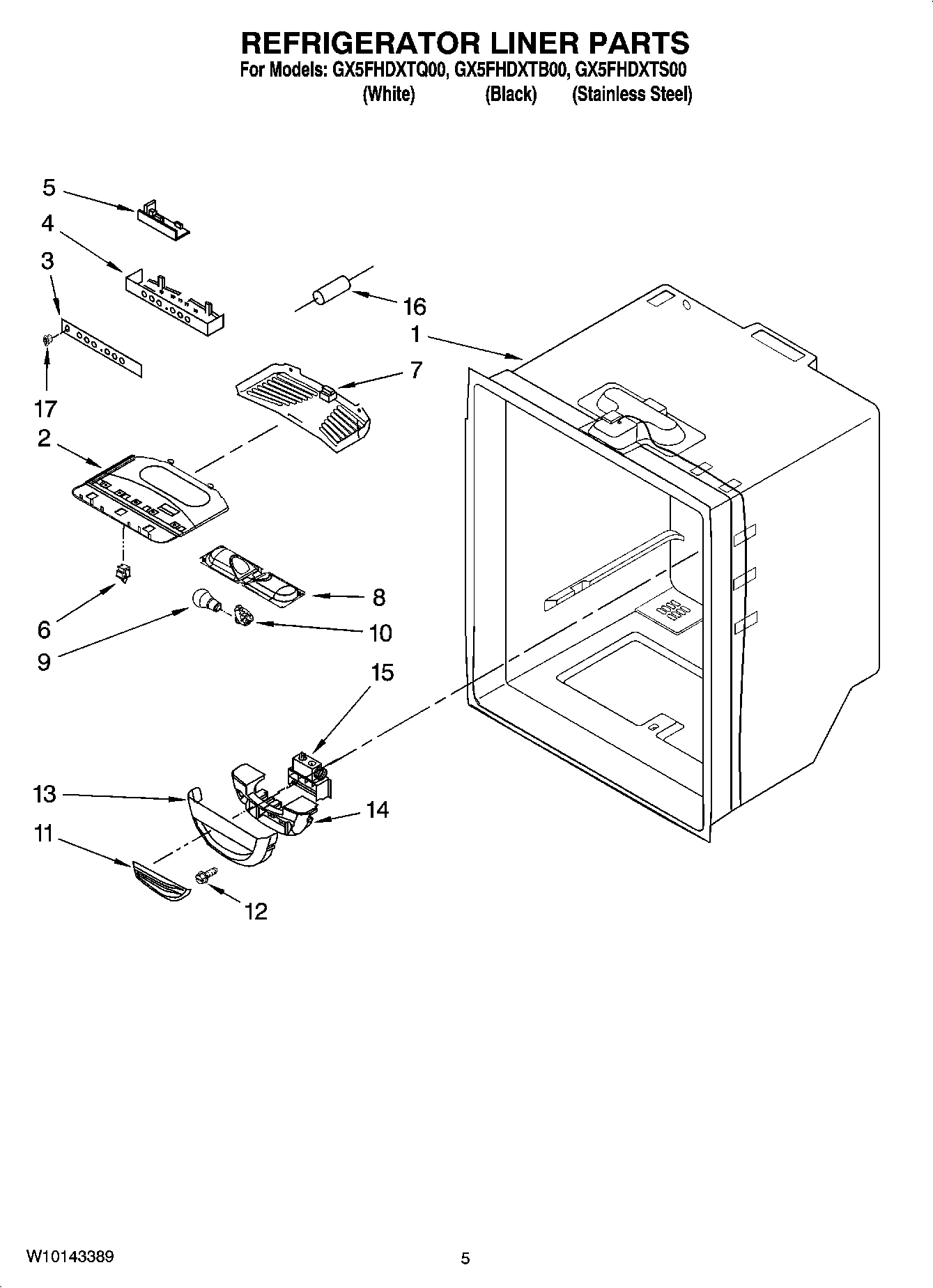 REFRIGERATOR LINER PARTS
For Models: GX5FHDXTQ00, GX5FHDXTB00, GX5FHDXTS00
(White) (Black) (Stainless Steel)

5
4
3
16
1
7
17
2
8
6
10
9
15
13
14
11
12

W10143389
5