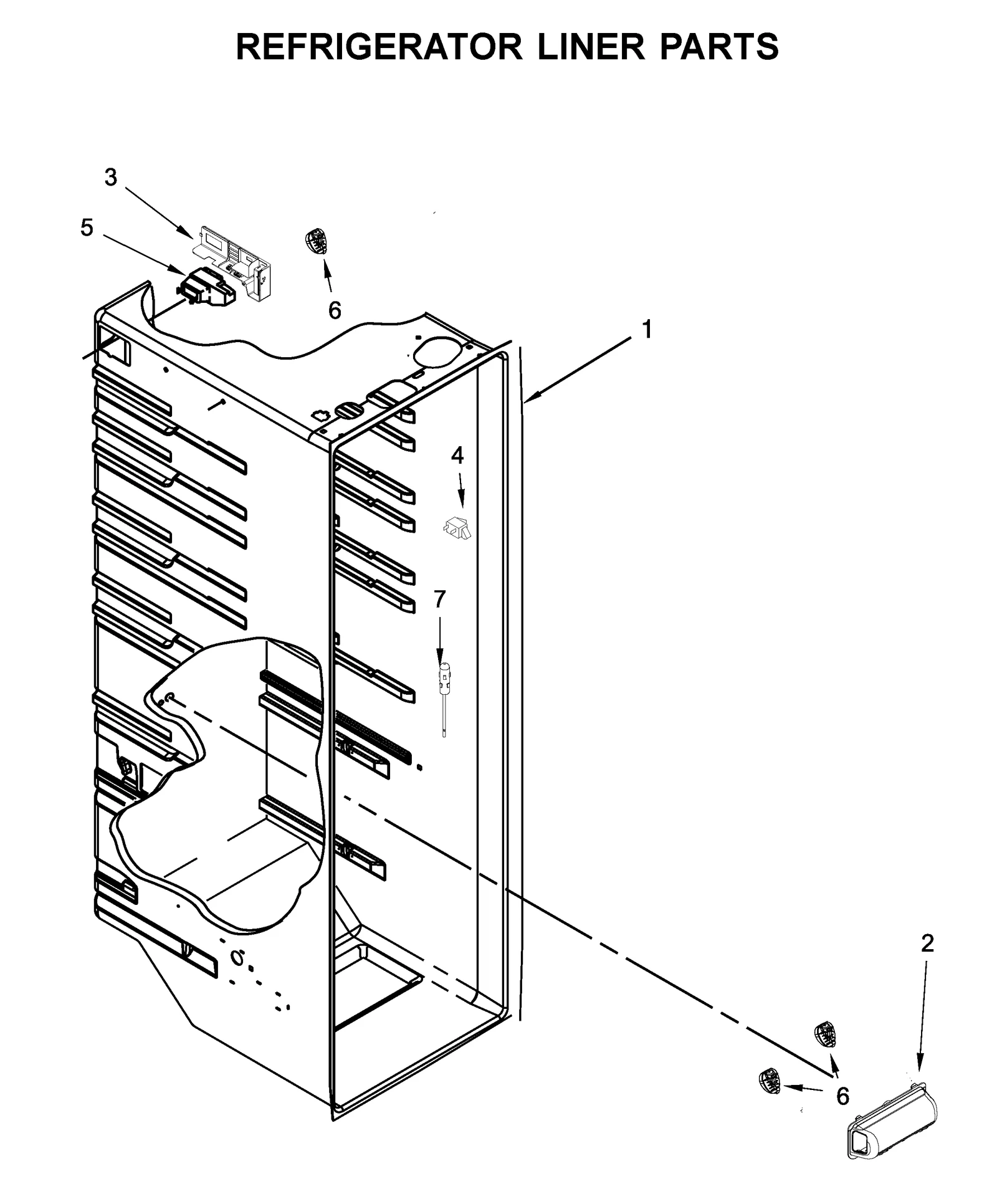 REFRIGERATOR LINER PARTS

3

5

6

1

4

7

2

6