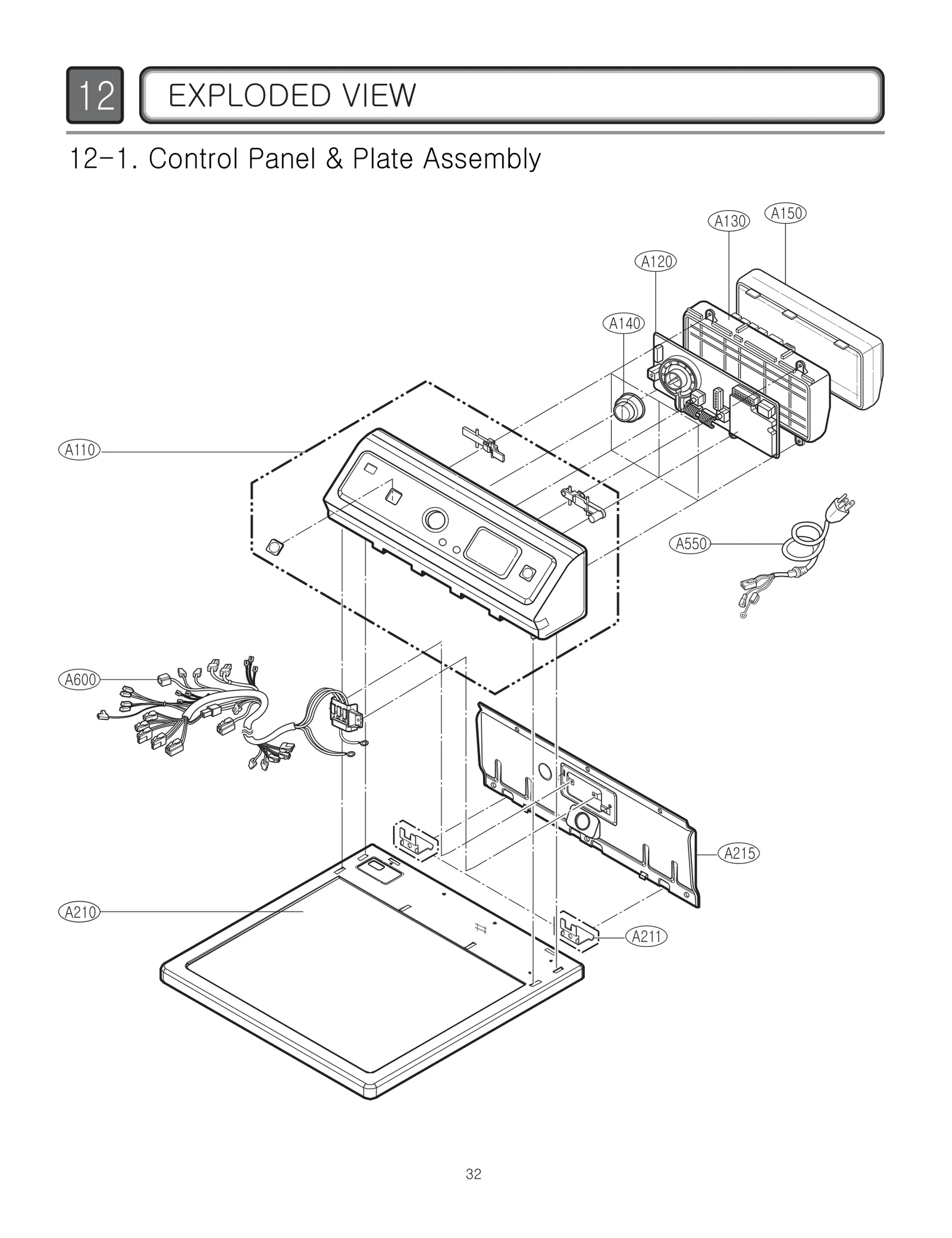 12 EXPLODED VIEW

12-1. Control Panel & Plate Assembly

A130
A150
A120
A140
A110
A550
A600
A215
A210
A211

32