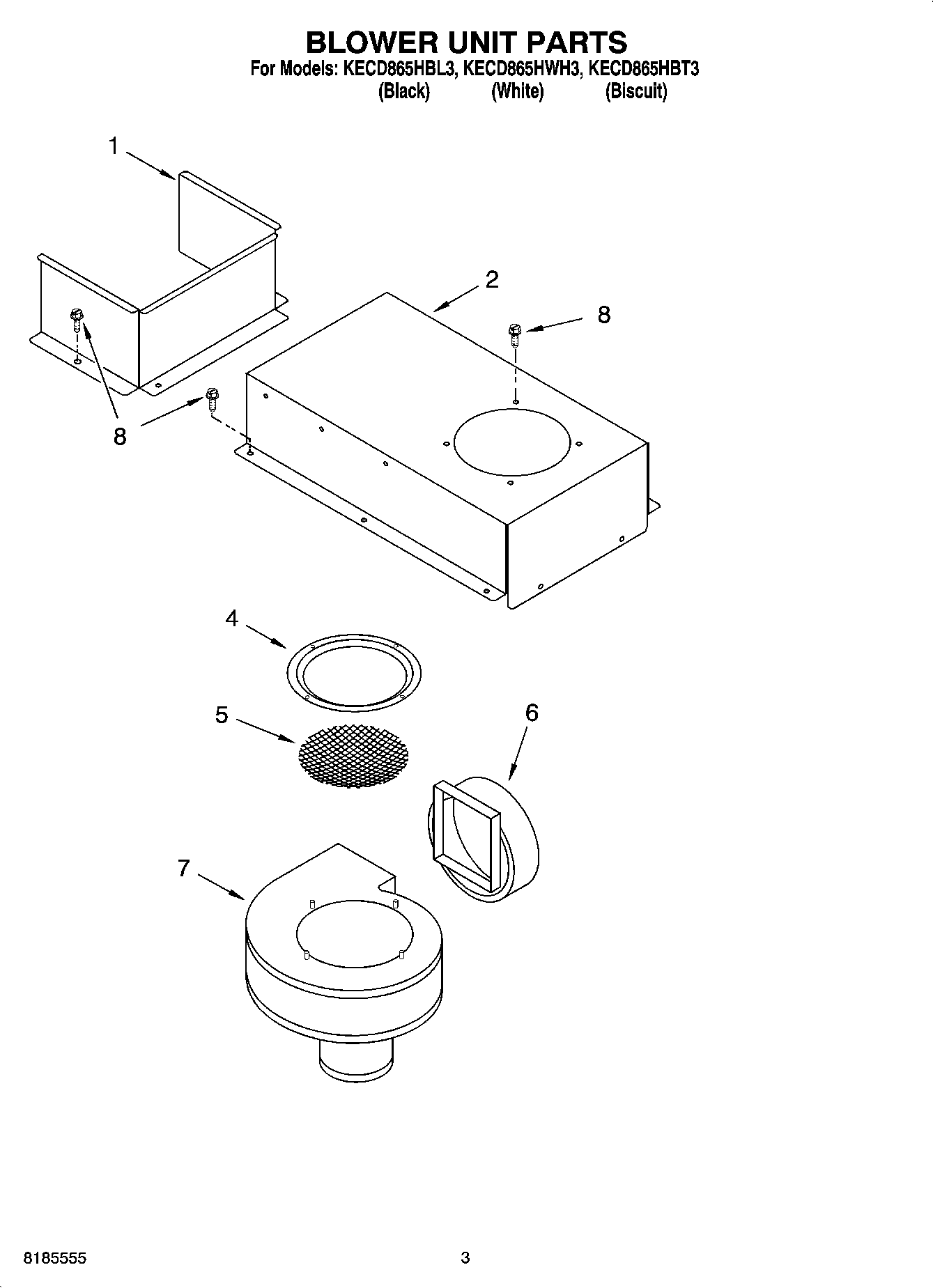 BLOWER UNIT PARTS
For Models: KECD865HBL3, KECD865HWH3, KECD865HBT3
(Black) (White) (Biscuit)

1

2

8

8

4

5

6

7

8185555

3