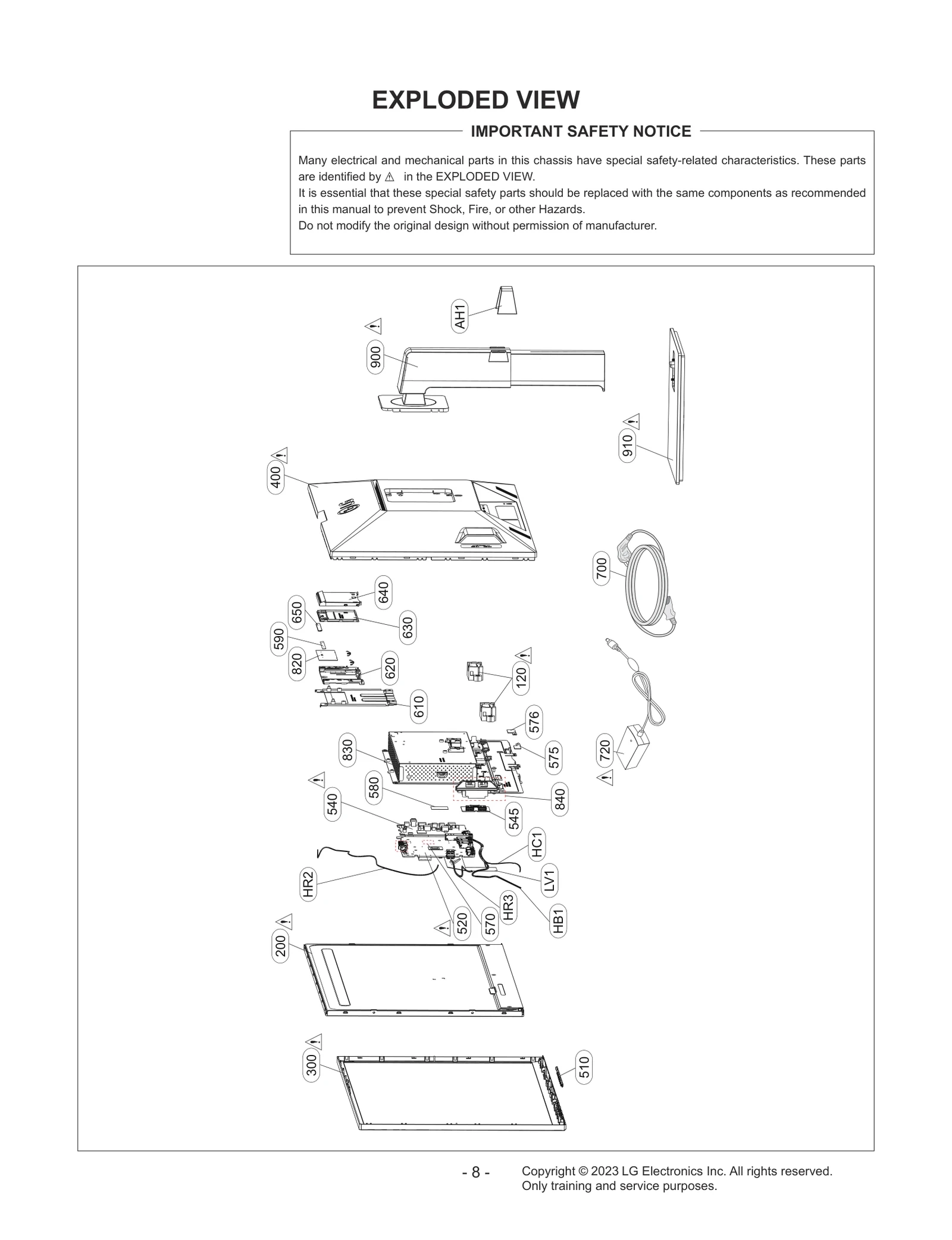 EXPLODED VIEW

IMPORTANT SAFETY NOTICE

Many electrical and mechanical parts in this chassis have special safety-related characteristics. These parts are identified by ⚠ in the EXPLODED VIEW.
It is essential that these special safety parts should be replaced with the same components as recommended in this manual to prevent Shock, Fire, or other Hazards.
Do not modify the original design without permission of manufacturer.

AH1
900
910
400
700
640
650
630
590
820
620
120
610
576
830
575
720
580
540
840
545
HC1
HR2
LV1
HR3
HB1
520
570
200
300
510

- 8 -

Copyright © 2023 LG Electronics Inc. All rights reserved.
Only training and service purposes.