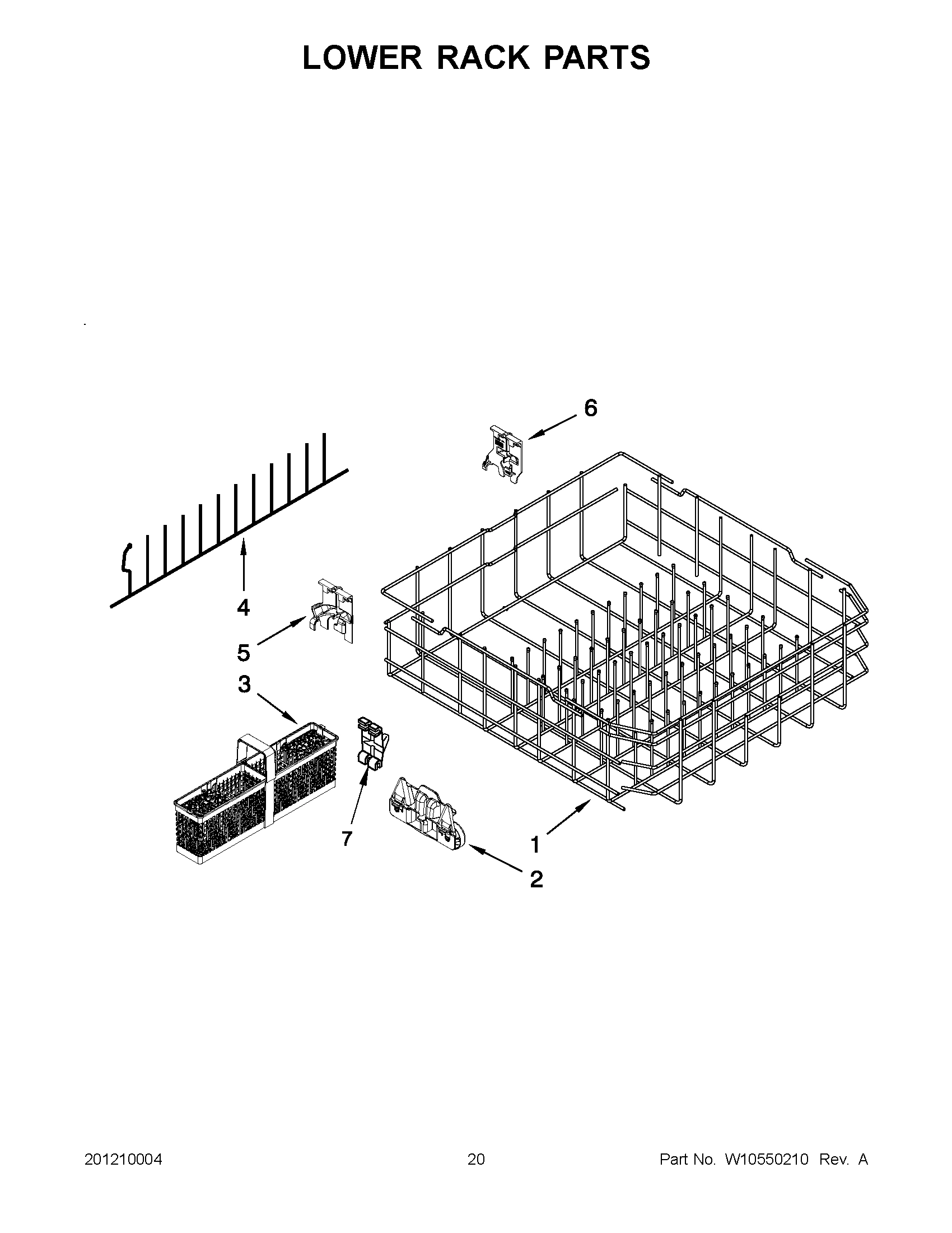 LOWER RACK PARTS

6

4

5

3

7

1

2

201210004

20

Part No. W10550210 Rev. A