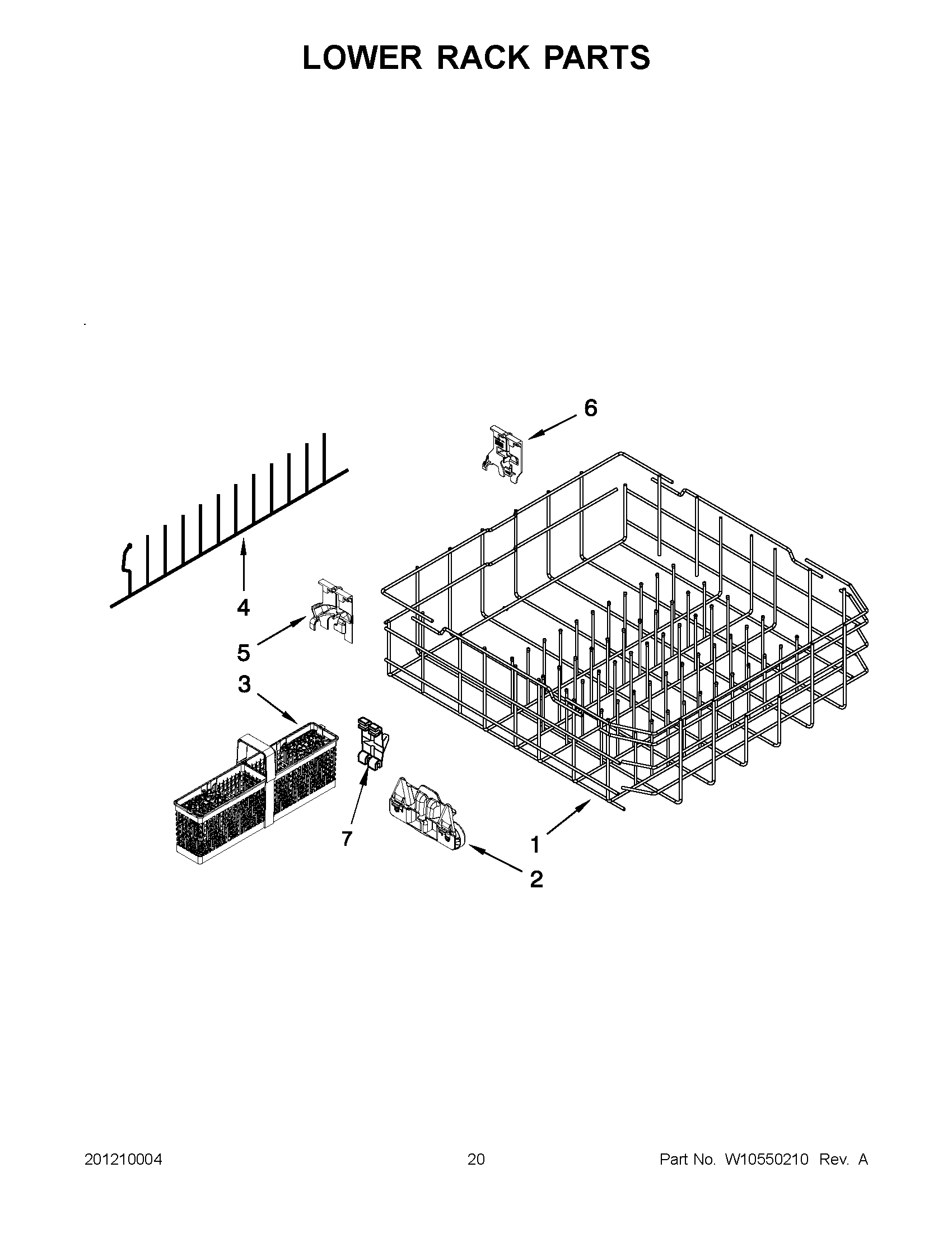 LOWER RACK PARTS

6

4

5

3

7

1

2

201210004

20

Part No. W10550210 Rev. A