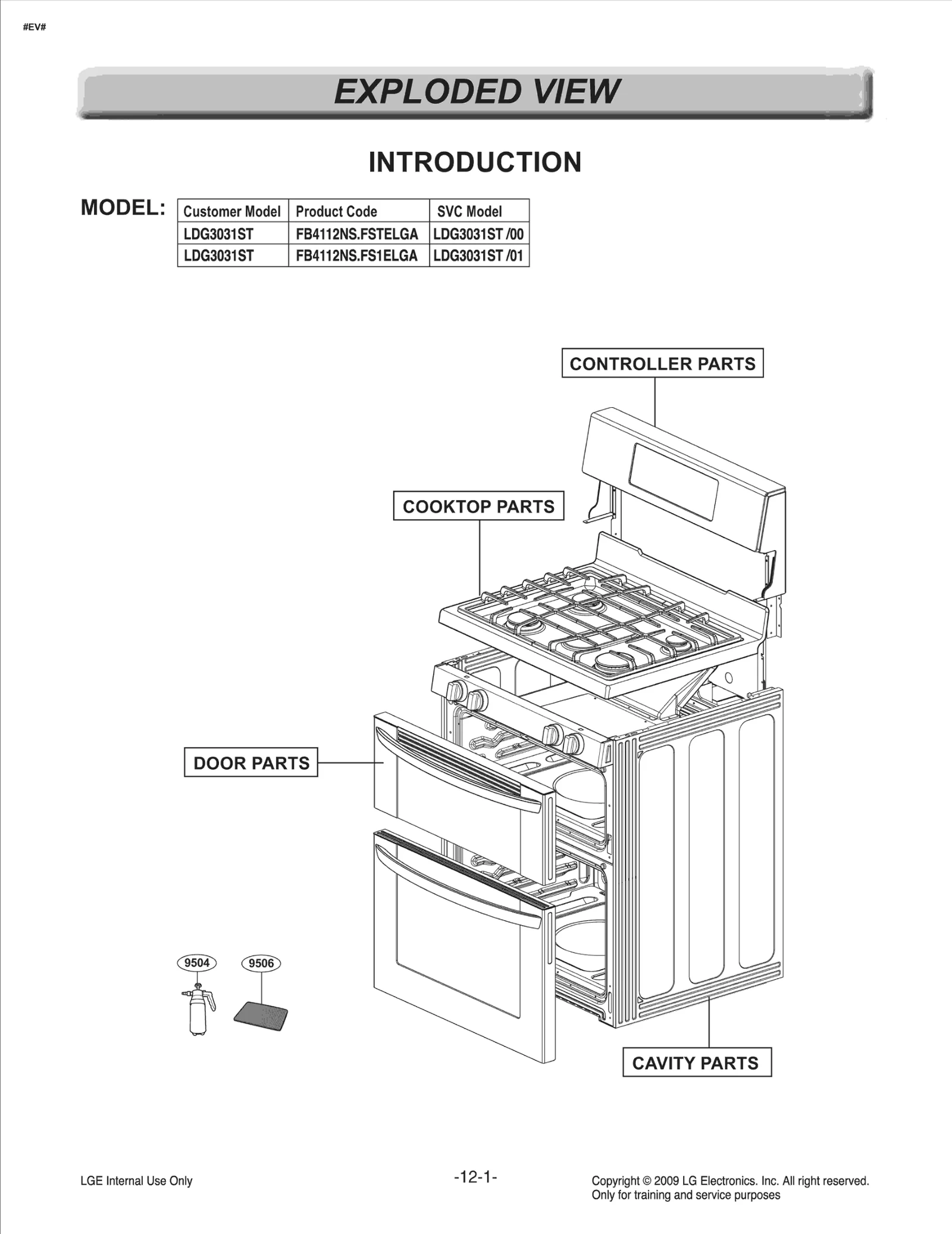 #EV#

EXPLODED VIEW

INTRODUCTION

MODEL:

| Customer Model | Product Code | SVC Model |
|---|---|---|
| LDG3031ST | FB4112NS.FSTELGA | LDG3031ST /00 |
| LDG3031ST | FB4112NS.FS1ELGA | LDG3031ST /01 |

CONTROLLER PARTS

COOKTOP PARTS

DOOR PARTS

9504

9506

CAVITY PARTS

LGE Internal Use Only

-12-1-

Copyright © 2009 LG Electronics. Inc. All right reserved.
Only for training and service purposes