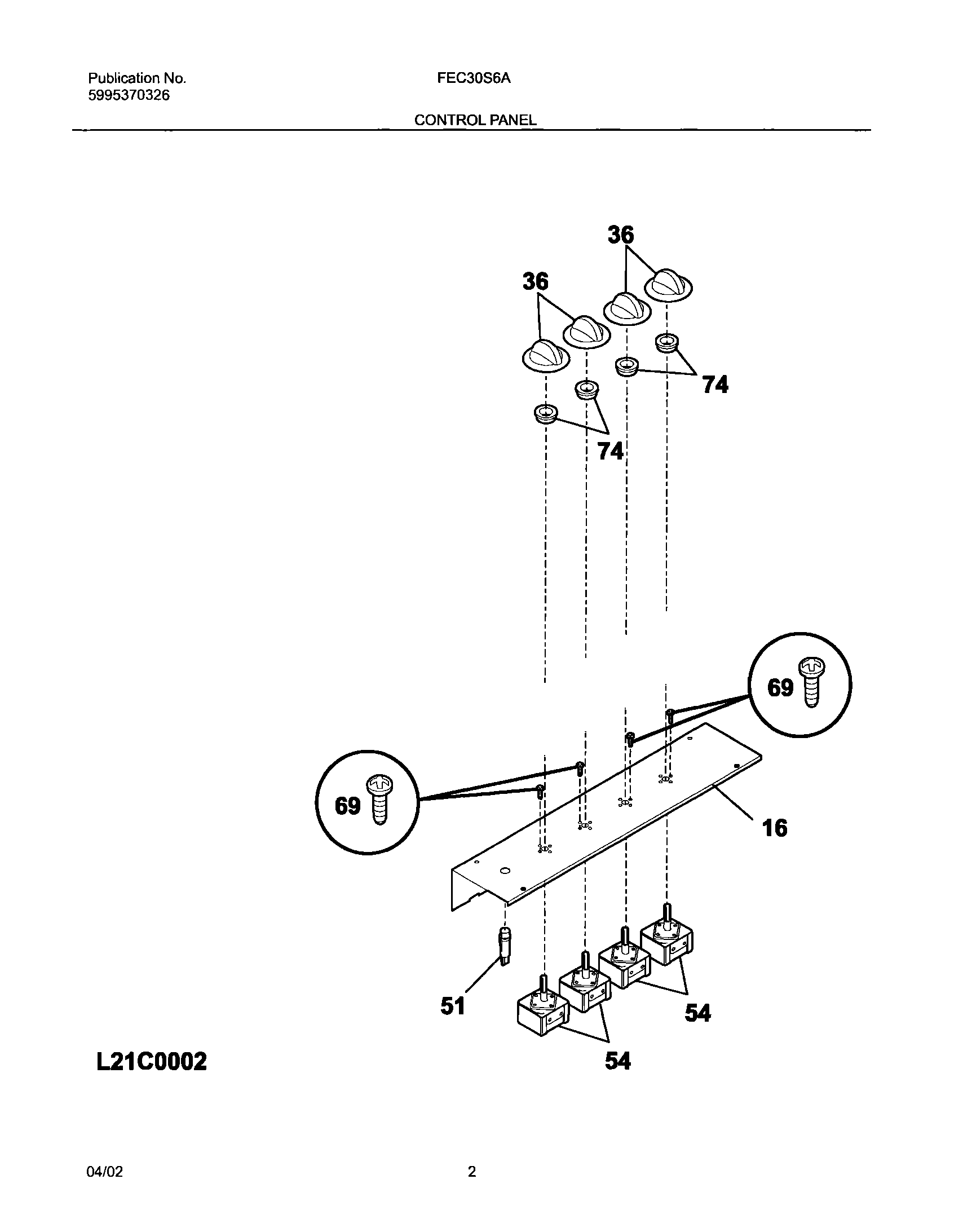 Publication No.
5995370326

FEC30S6A

CONTROL PANEL

36
36
74
74
69
69
16
51
54
54

L21C0002

04/02

2