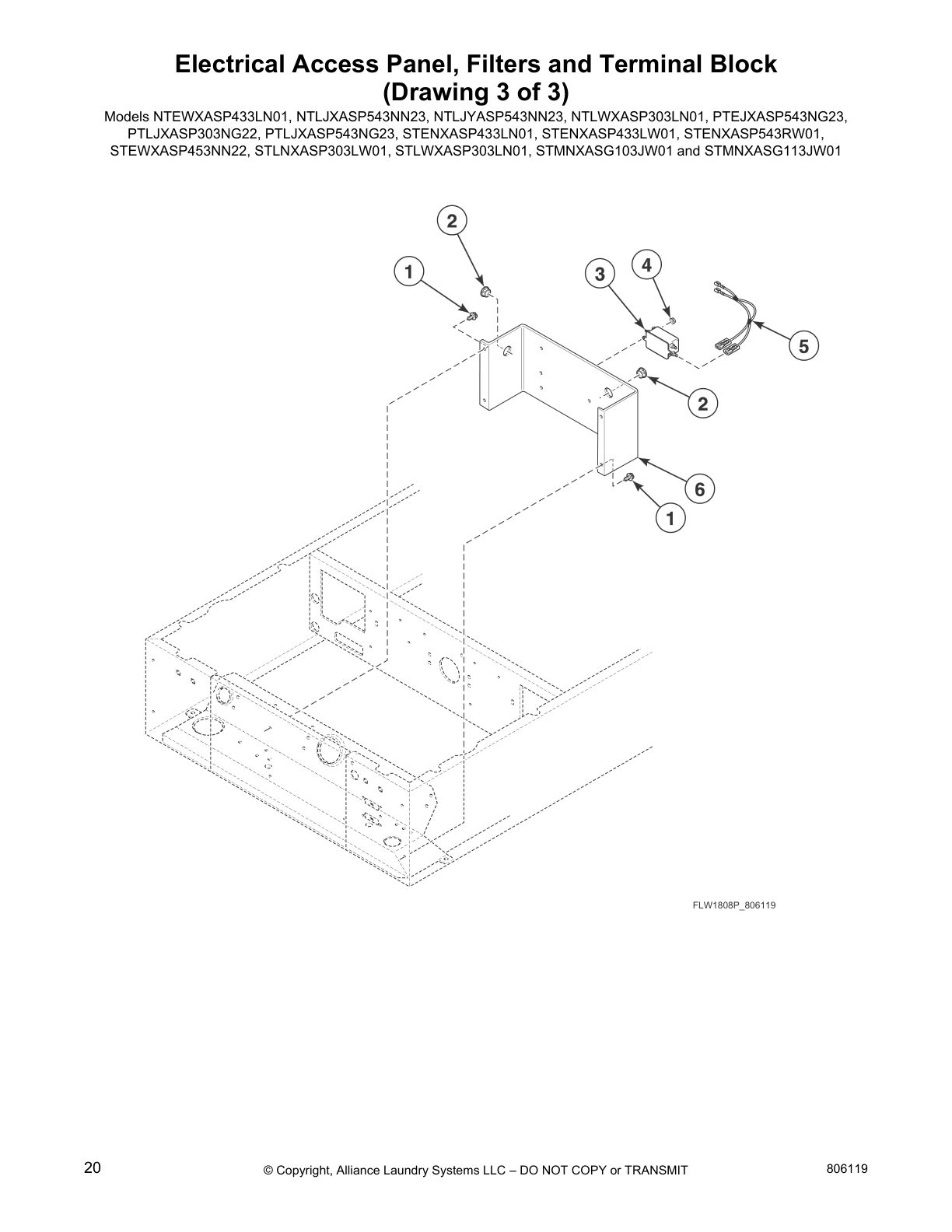 Electrical Access Panel, Filters and Terminal Block
(Drawing 3 of 3)

Models NTEWXASP433LN01, NTLJXASP543NN23, NTLJYASP543NN23, NTLWXASP303LN01, PTEJXASP543NG23, PTLJXASP303NG22, PTLJXASP543NG23, STENXASP433LN01, STENXASP433LW01, STENXASP543RW01, STEWXASP453NN22, STLNXASP303LW01, STLWXASP303LN01, STMNXASG103JW01 and STMNXASG113JW01

2
1
3
4
5
2
6
1

FLW1808P_806119

20

© Copyright, Alliance Laundry Systems LLC – DO NOT COPY or TRANSMIT

806119