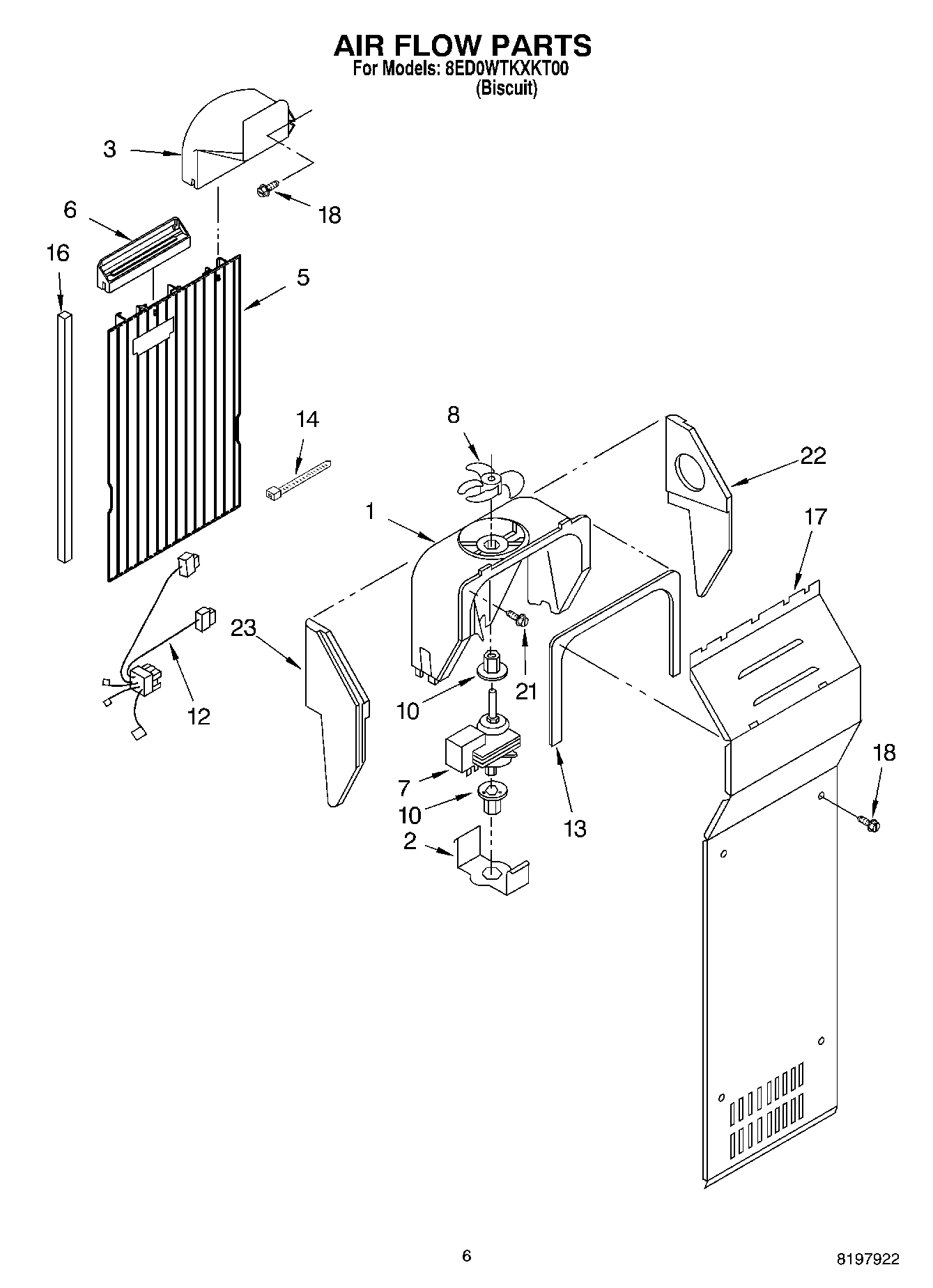 AIR FLOW PARTS
For Models: 8ED0WTKXKT00
(Biscuit)

3
18
6
16
5
14
8
22
1
17
23
21
10
12
7
10
13
18
2

6

8197922