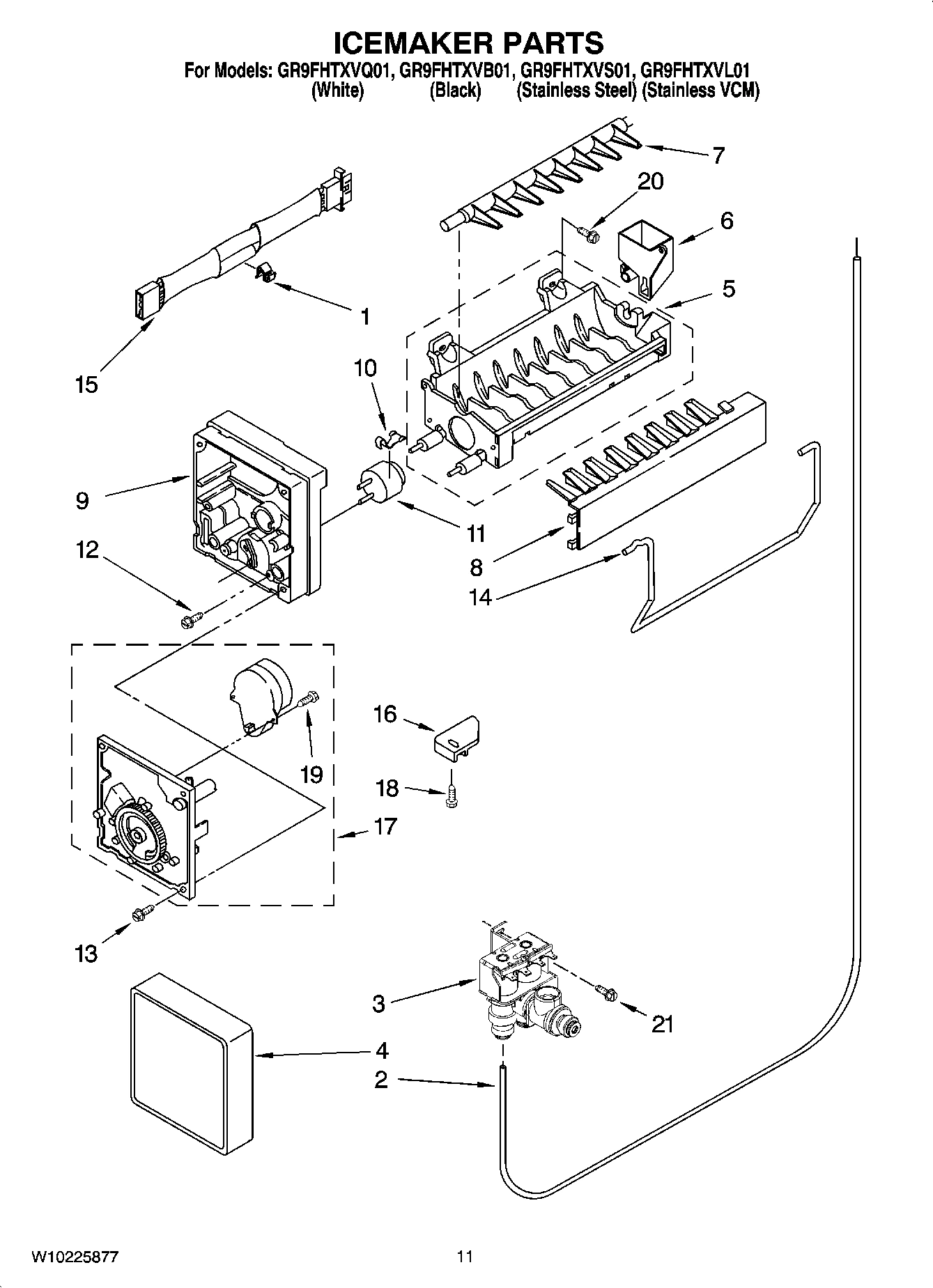 ICEMAKER PARTS

For Models: GR9FHTXVQ01, GR9FHTXVB01, GR9FHTXVS01, GR9FHTXVL01
(White) (Black) (Stainless Steel) (Stainless VCM)

7
20
6
5
1
15
10
9
11
12
8
14
16
19
18
17
13
3
21
4
2

W10225877

11