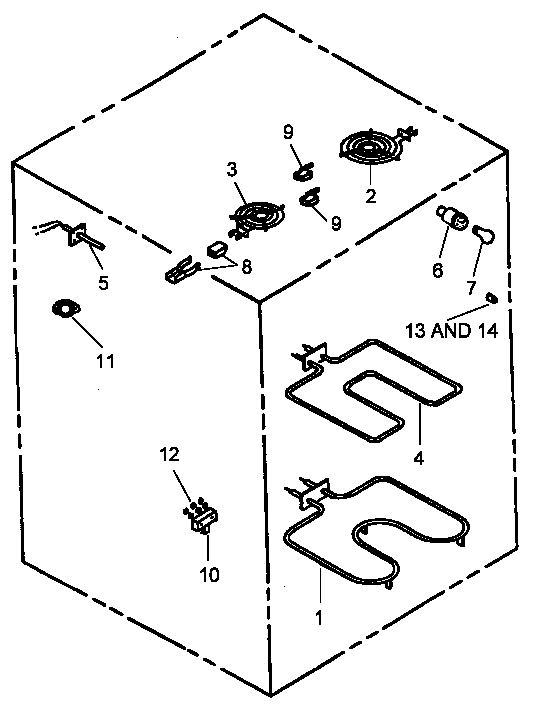 9
3
2
9
5
8
6
7
13 AND 14
11
4
12
10
1