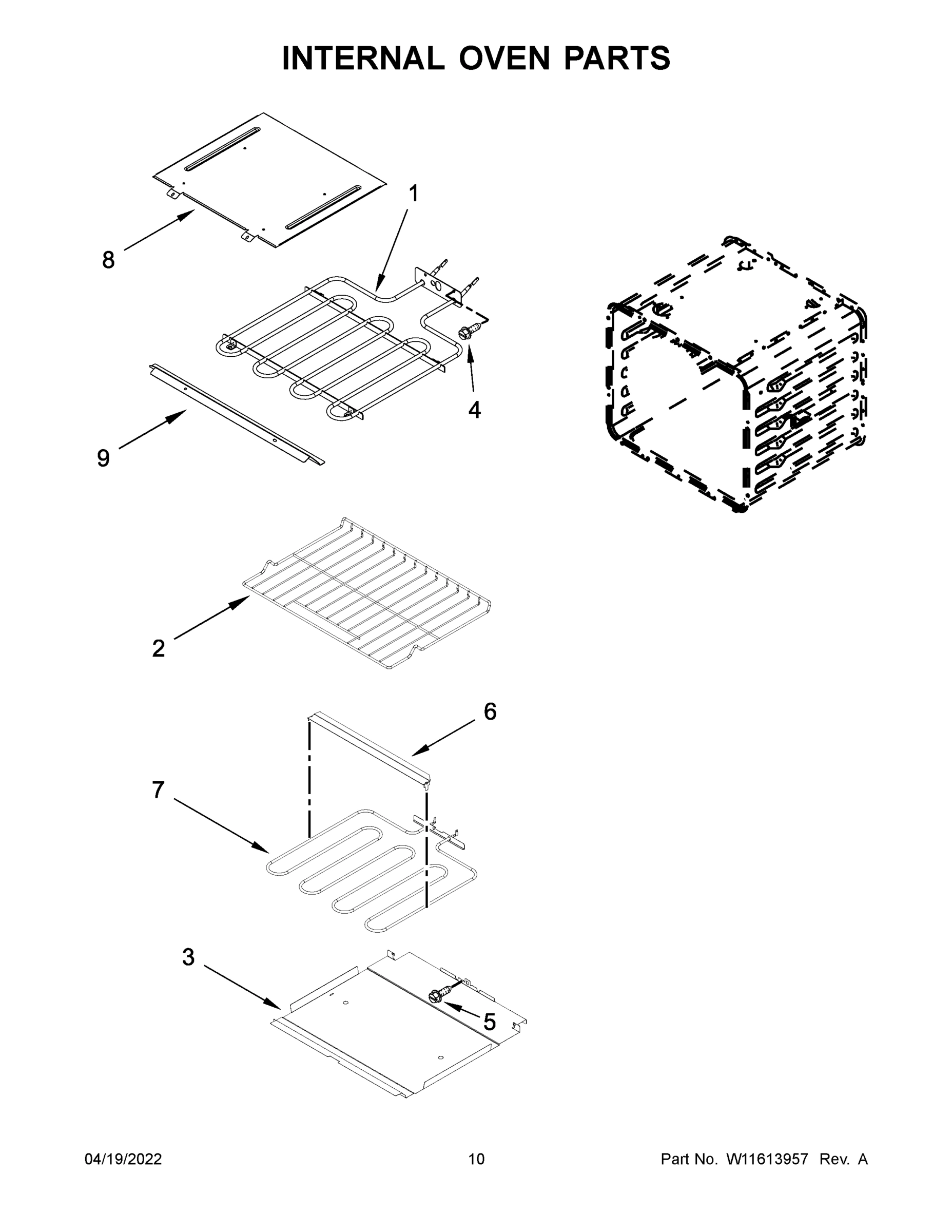 INTERNAL OVEN PARTS

1

8

4

9

2

6

7

3

5

04/19/2022

10

Part No. W11613957 Rev. A